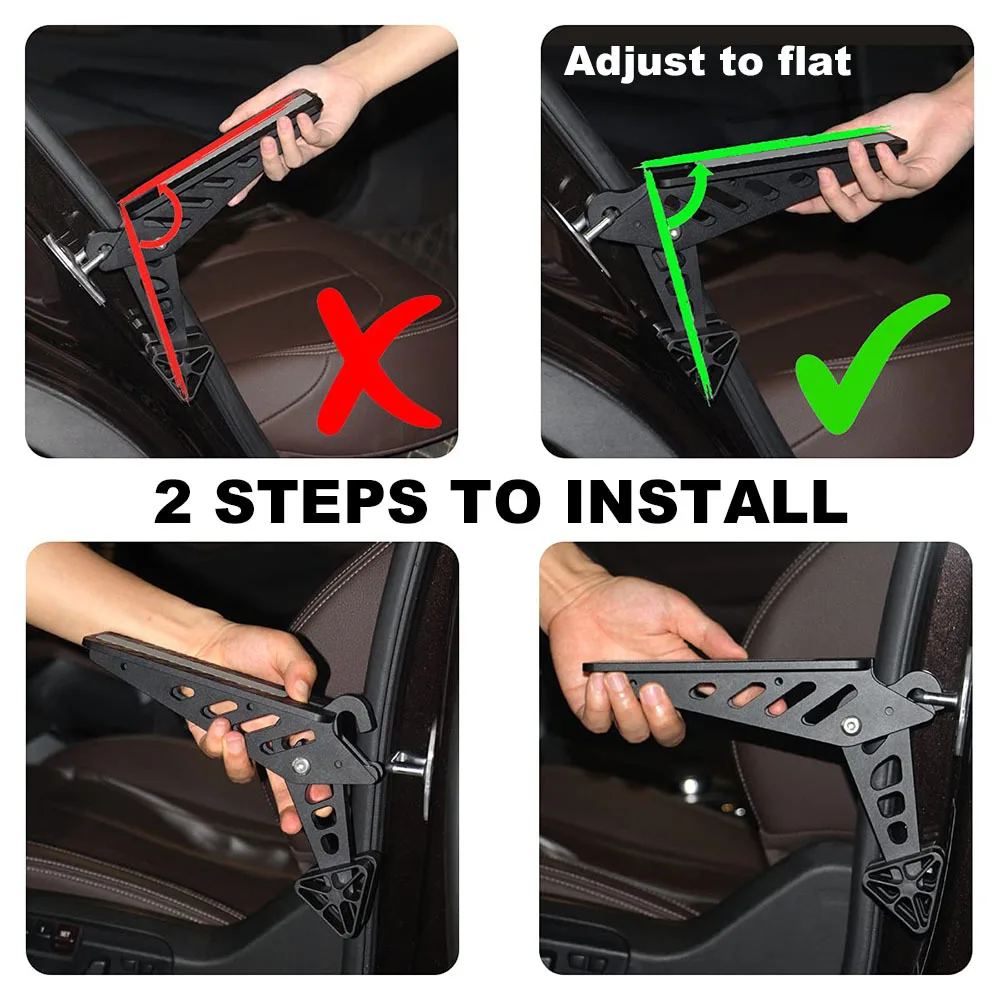 Adjust to flat

2 STEPS TO INSTALL