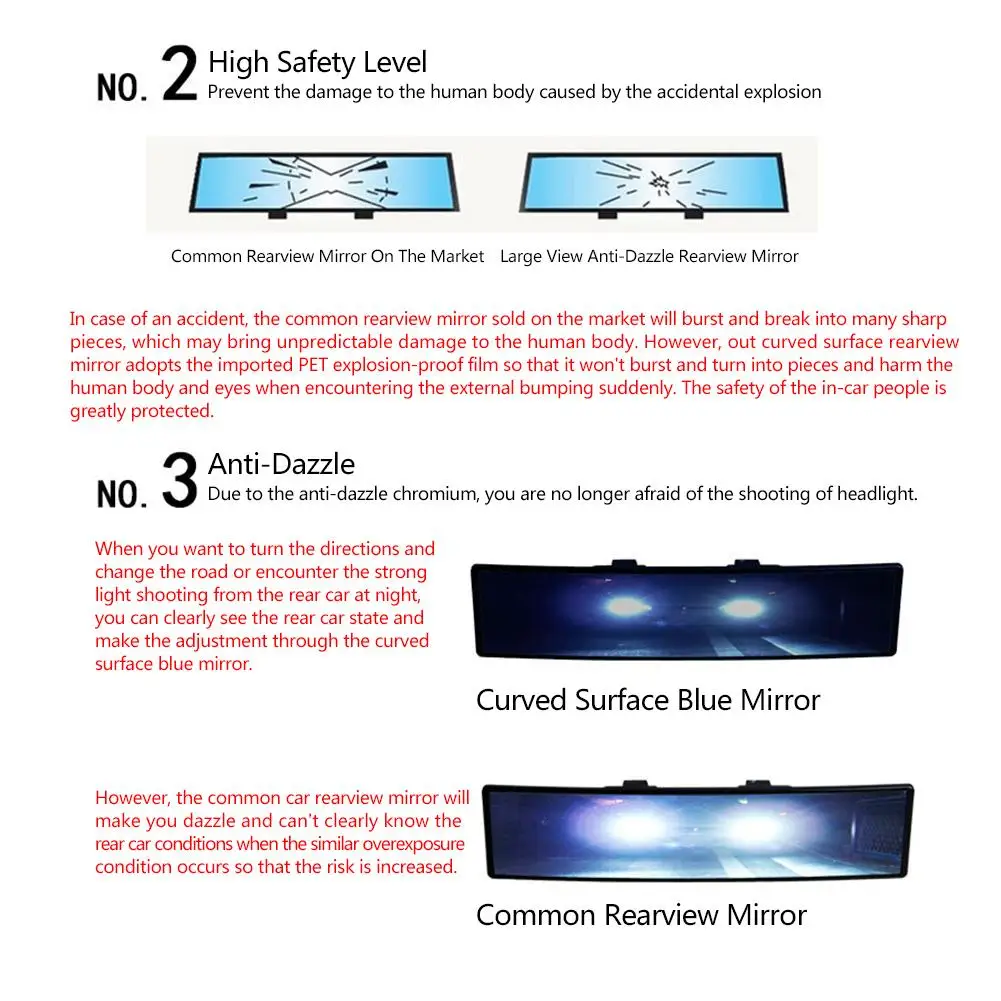 NO. 2 High Safety Level
Prevent the damage to the human body caused by the accidental explosion

Common Rearview Mirror On The Market

Large View Anti-Dazzle Rearview Mirror

In case of an accident, the common rearview mirror sold on the market will burst and break into many sharp pieces, which may bring unpredictable damage to the human body. However, out curved surface rearview mirror adopts the imported PET explosion-proof film so that it won't burst and turn into pieces and harm the human body and eyes when encountering the external bumping suddenly. The safety of the in-car people is greatly protected.

NO. 3 Anti-Dazzle
Due to the anti-dazzle chromium, you are no longer afraid of the shooting of headlight.

When you want to turn the directions and change the road or encounter the strong light shooting from the rear car at night, you can clearly see the rear car state and make the adjustment through the curved surface blue mirror.

Curved Surface Blue Mirror

However, the common car rearview mirror will make you dazzle and can't clearly know the rear car conditions when the similar overexposure condition occurs so that the risk is increased.

Common Rearview Mirror