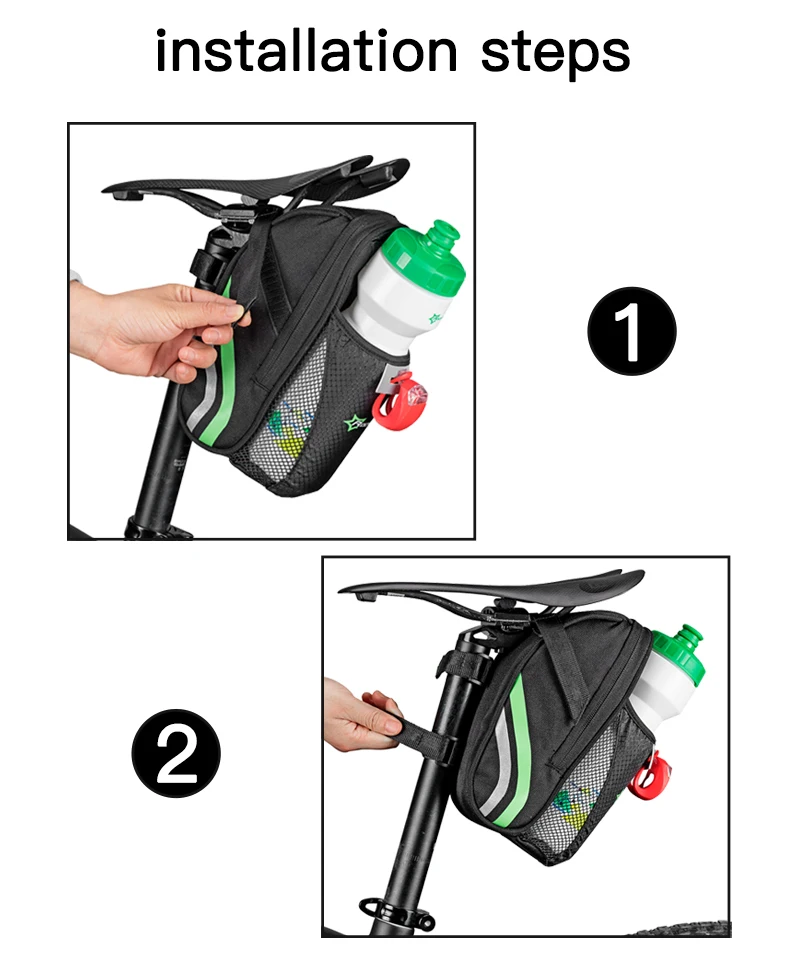 installation steps

1

2