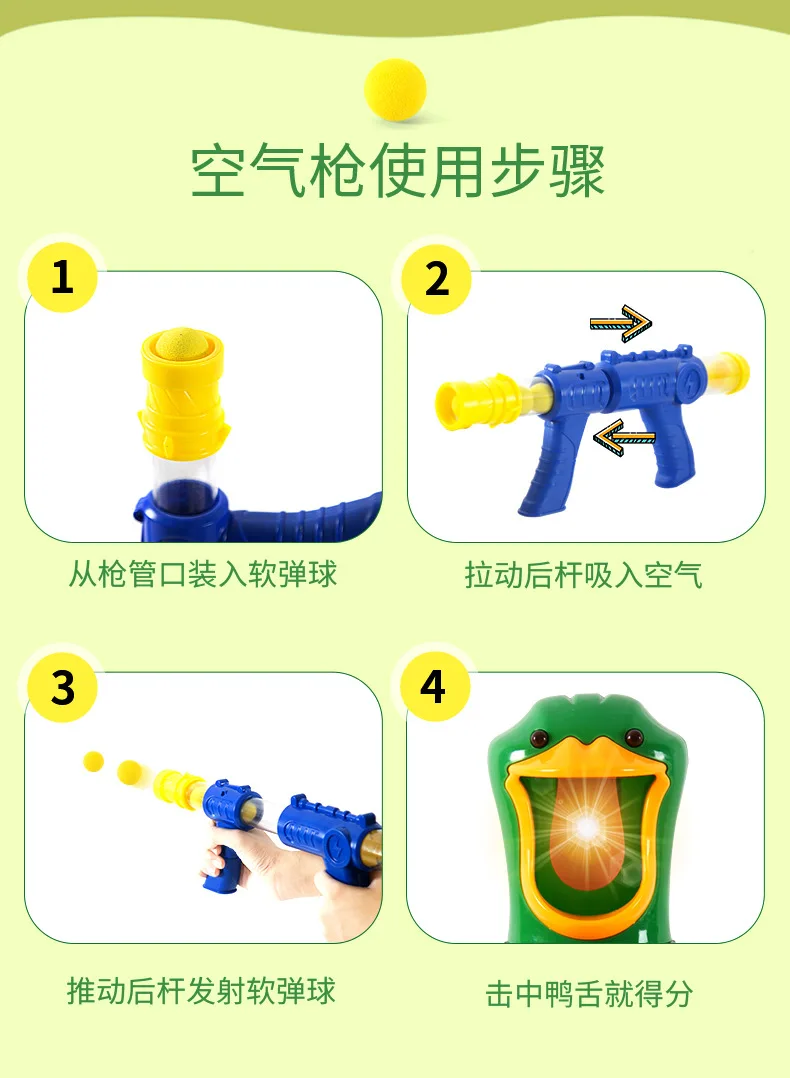 空气枪使用步骤

1

从枪管口装入软弹球

2

拉动后杆吸入空气

3

推动后杆发射软弹球

4

击中鸭舌就得分