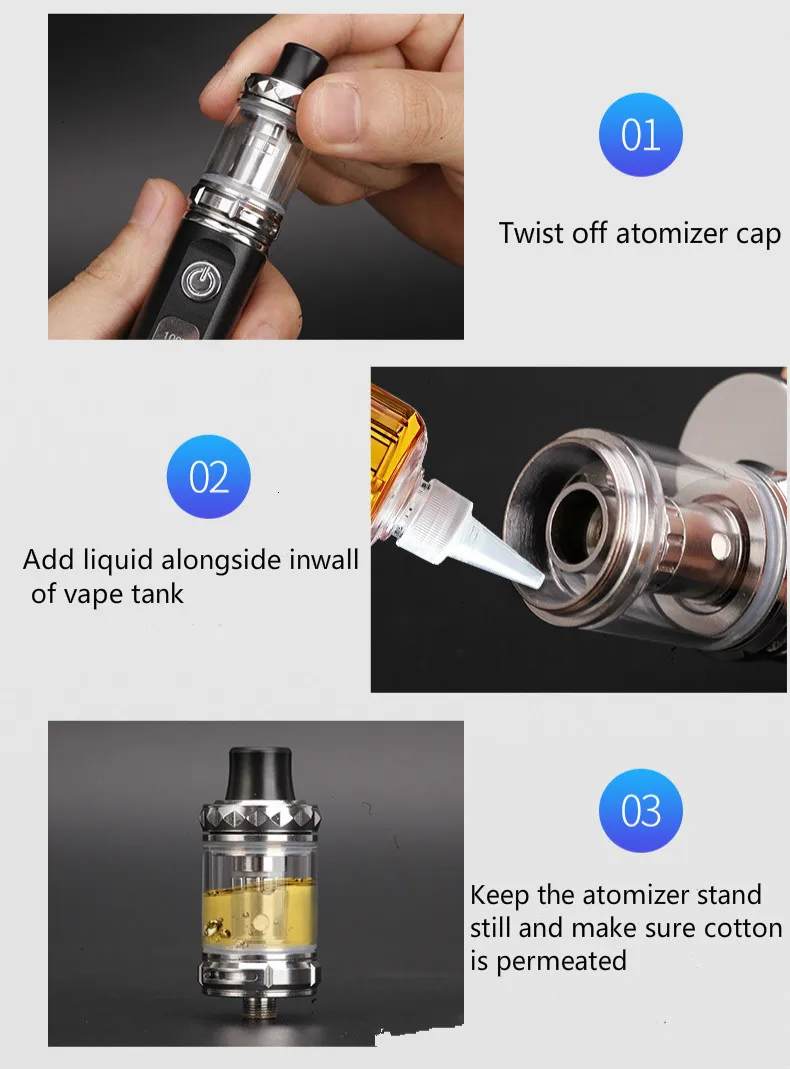 01

Twist off atomizer cap

02

Add liquid alongside inwall of vape tank

03

Keep the atomizer stand still and make sure cotton is permeated