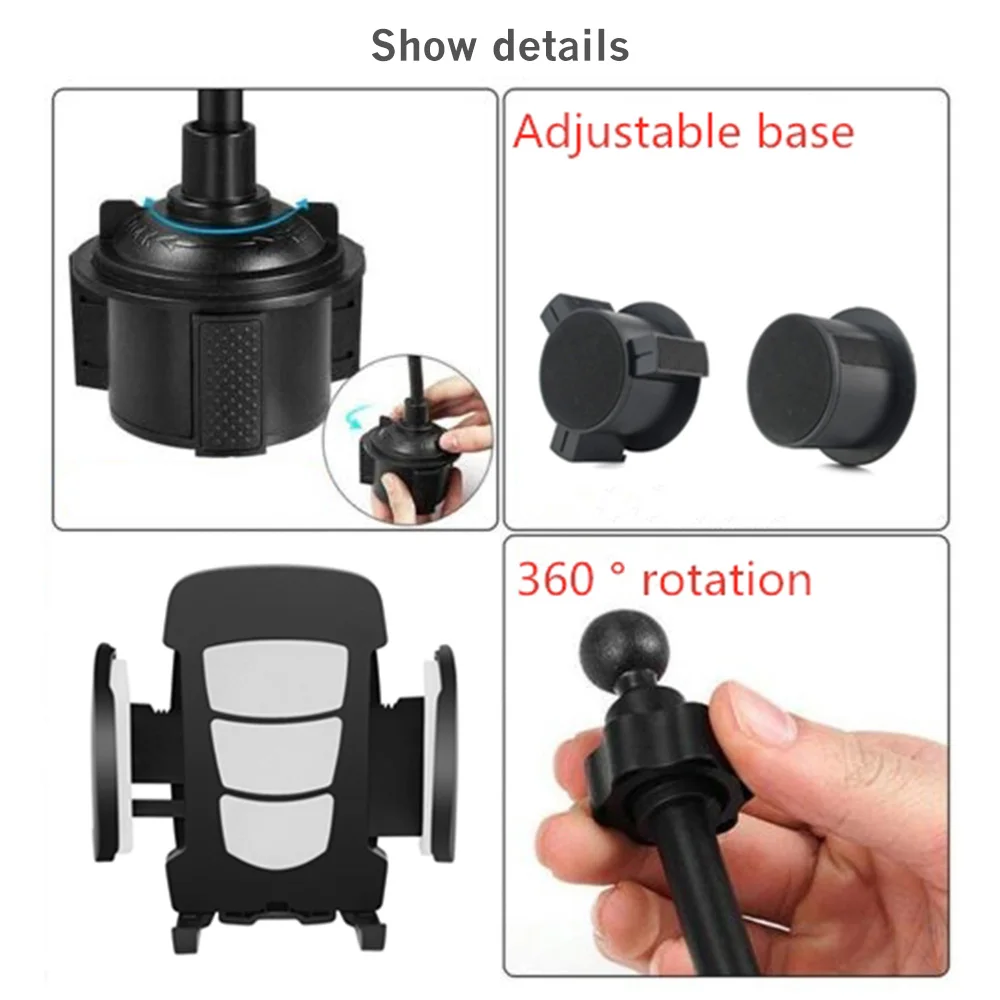 Show details

Adjustable base

360 ° rotation