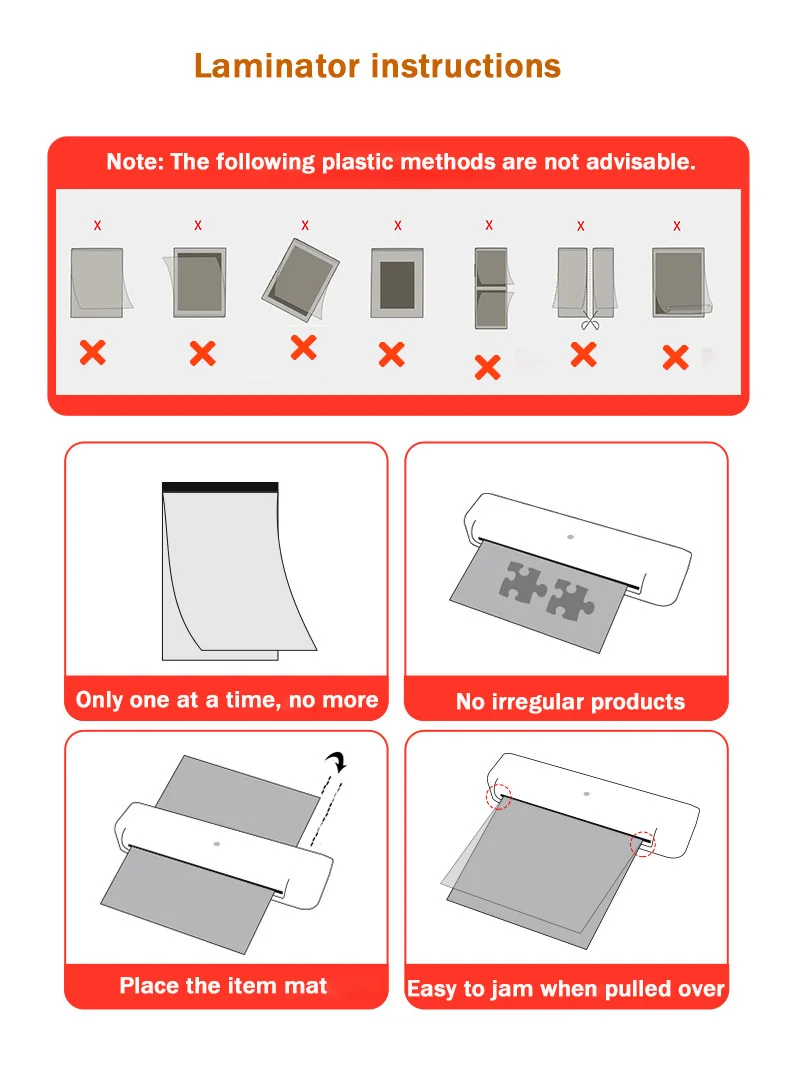 Laminator instructions

Note: The following plastic methods are not advisable.

x x x x x x x

Only one at a time, no more

No irregular products

Place the item mat

Easy to jam when pulled over