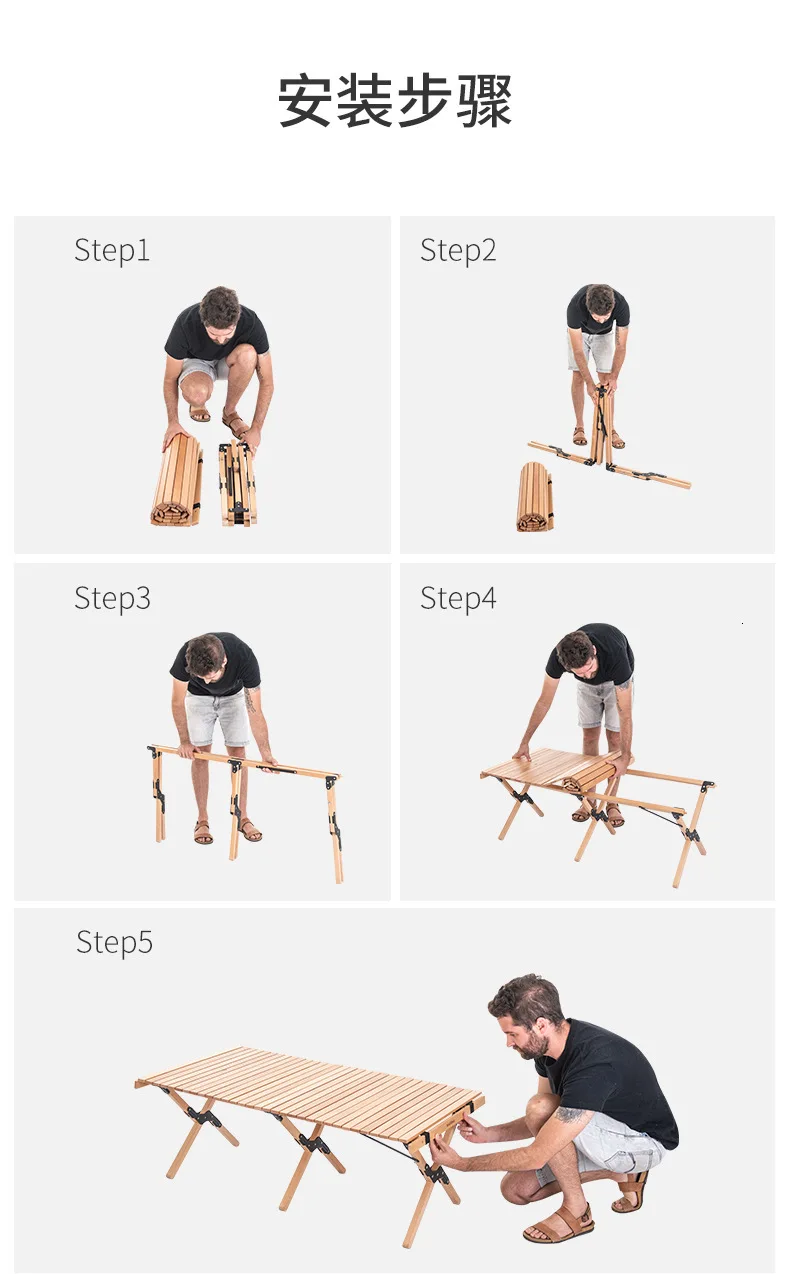 安装步骤

Step1

Step2

Step3

Step4

Step5