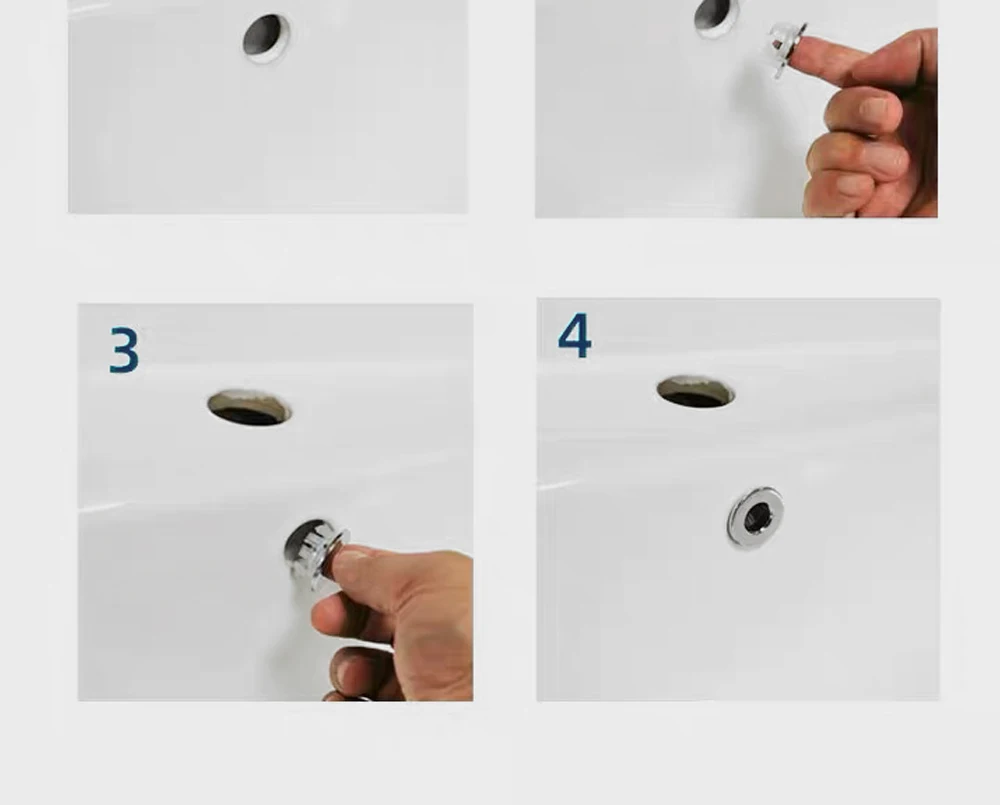 3

4