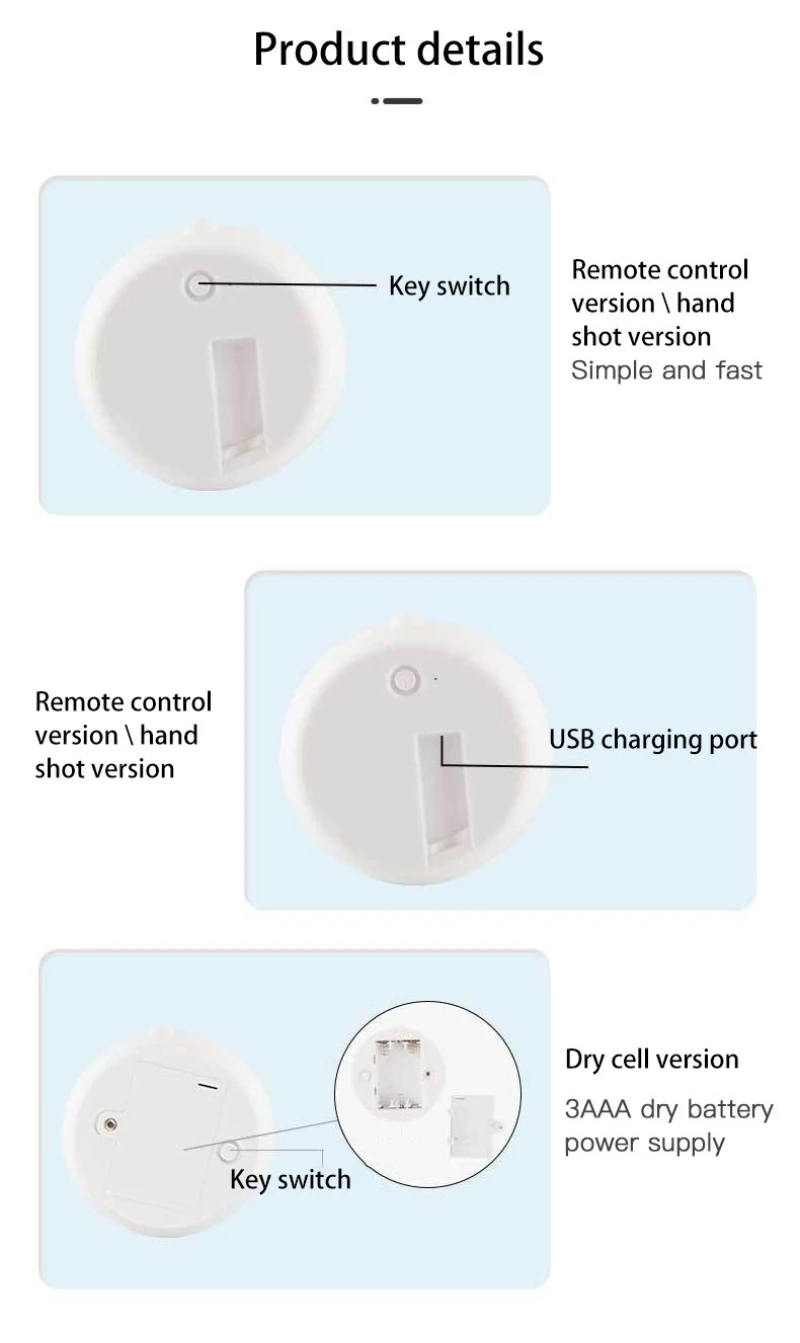 Product details

Key switch

Remote control version \ hand shot version
Simple and fast

Remote control version \ hand shot version

USB charging port

Key switch

Dry cell version
3AAA dry battery power supply