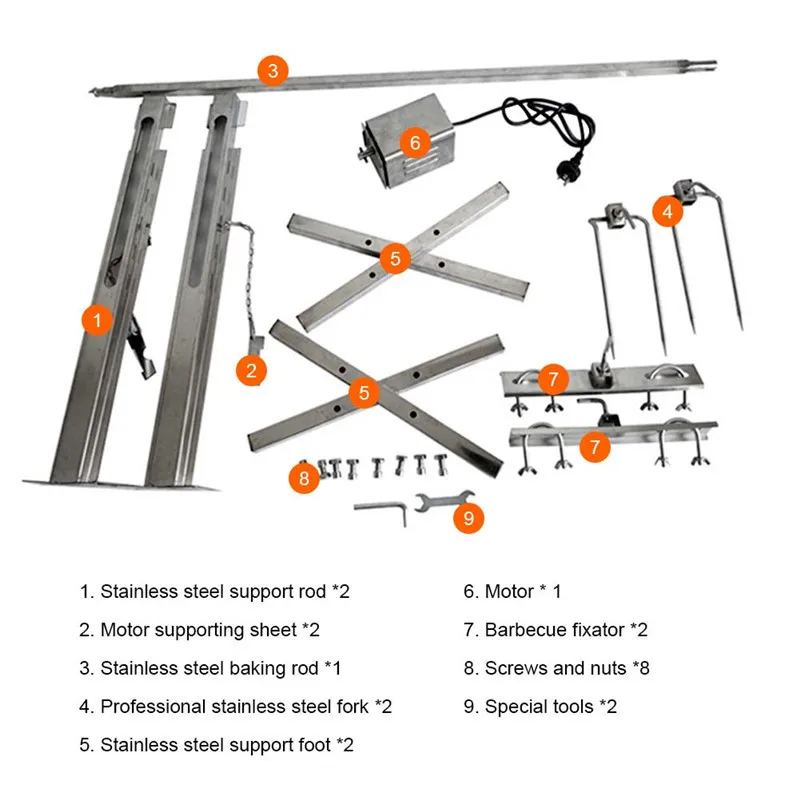 3

6

4

5

1

2

5

7

7

8

9

1. Stainless steel support rod *2

2. Motor supporting sheet *2

3. Stainless steel baking rod *1

4. Professional stainless steel fork *2

5. Stainless steel support foot *2

6. Motor * 1

7. Barbecue fixator *2

8. Screws and nuts *8

9. Special tools *2