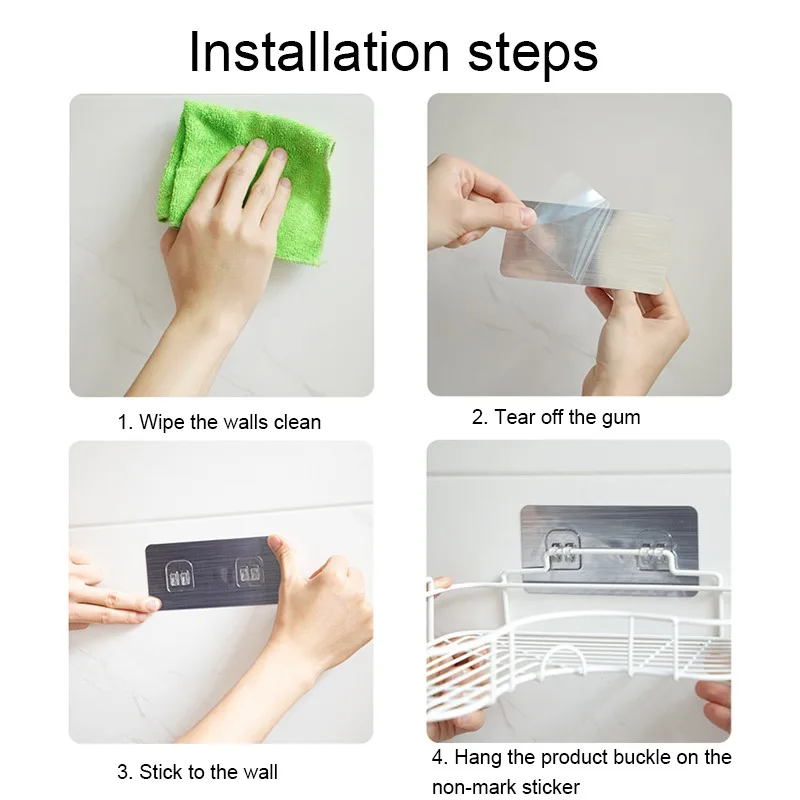 Installation steps

1. Wipe the walls clean

2. Tear off the gum

3. Stick to the wall

4. Hang the product buckle on the non-mark sticker