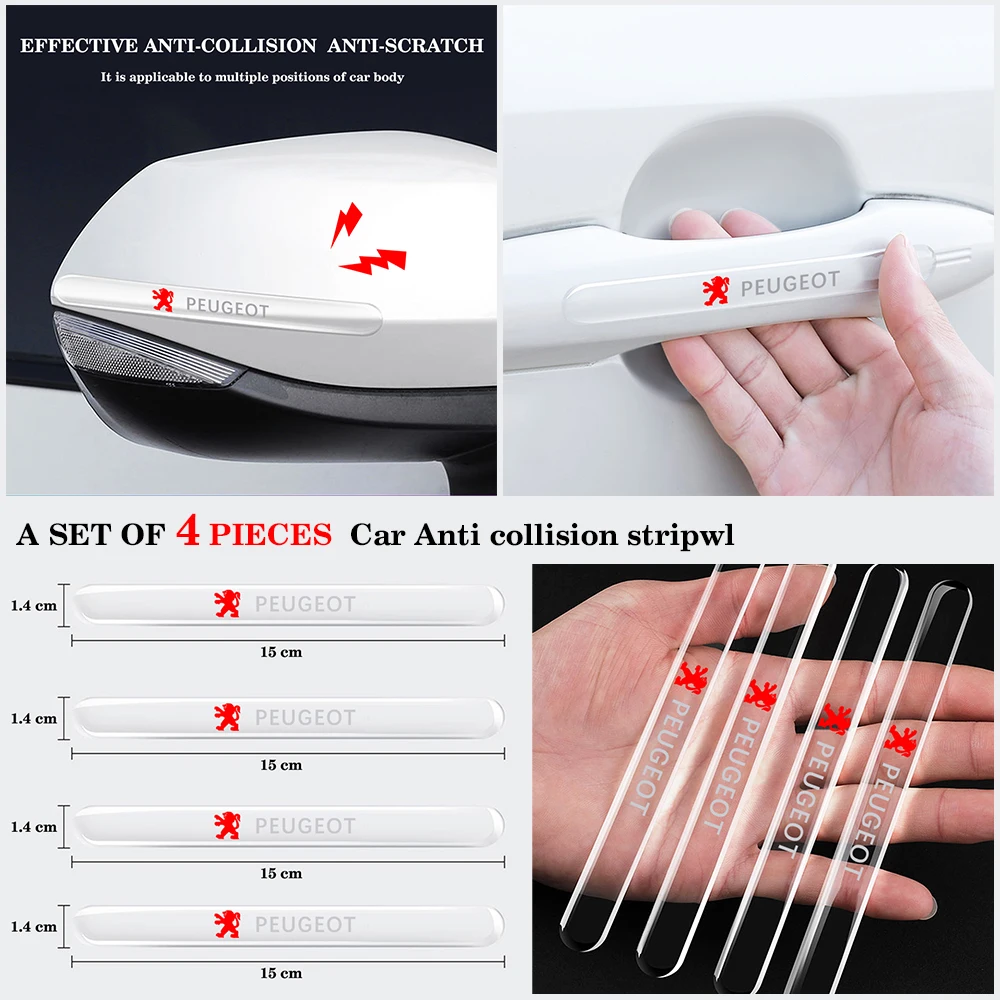 EFFECTIVE ANTI-COLLISION ANTI-SCRATCH

It is applicable to multiple positions of car body

PEUGEOT

PEUGEOT

A SET OF 4 PIECES Car Anti collision stripwl

1.4 cm PEUGEOT
15 cm

1.4 cm PEUGEOT
15 cm

1.4 cm PEUGEOT
15 cm

1.4 cm PEUGEOT
15 cm

PEUGEOT
PEUGEOT
PEUGEOT
PEUGEOT