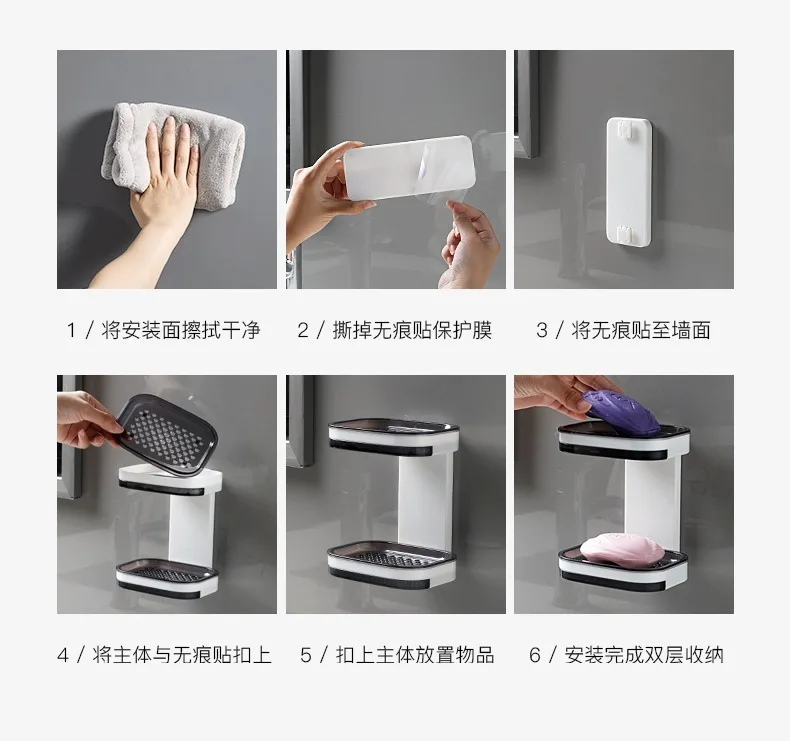 1 / 将安装面擦拭干净

2 / 撕掉无痕贴保护膜

3 / 将无痕贴至墙面

4 / 将主体与无痕贴扣上

5 / 扣上主体放置物品

6 / 安装完成双层收纳