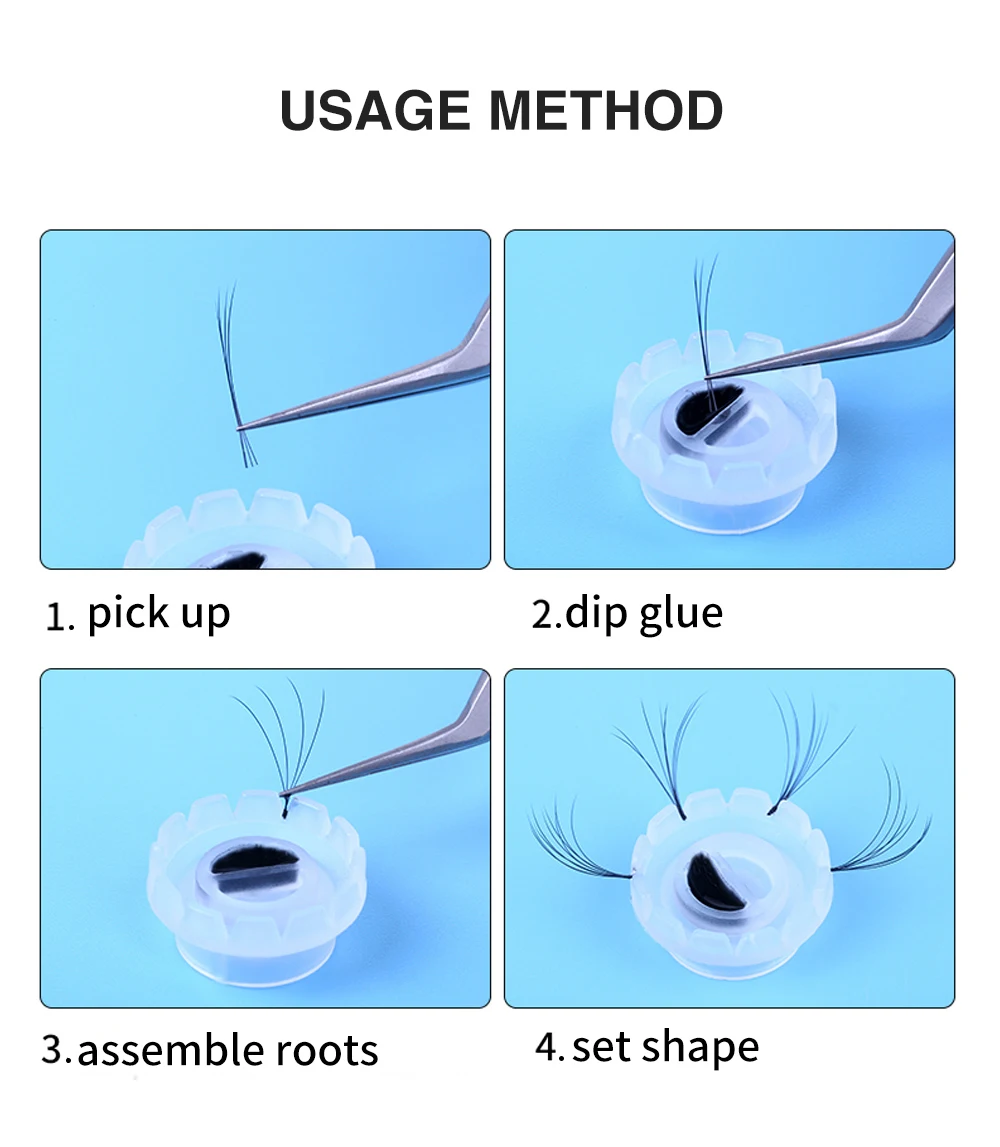 USAGE METHOD

1. pick up

2.dip glue

3.assemble roots

4.set shape