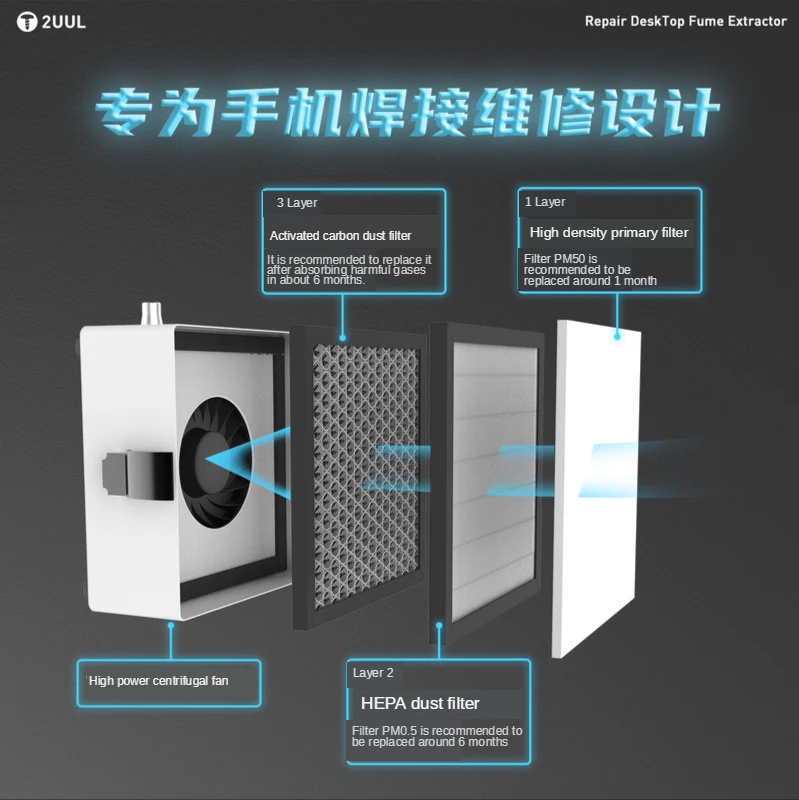 2UUL

Repair DeskTop Fume Extractor

专为手机焊接维修设计

3 Layer

Activated carbon dust filter

It is recommended to replace it after absorbing harmful gases in about 6 months.

1 Layer

High density primary filter

Filter PM50 is recommended to be replaced around 1 month

High power centrifugal fan

Layer 2

HEPA dust filter

Filter PM0.5 is recommended to be replaced around 6 months