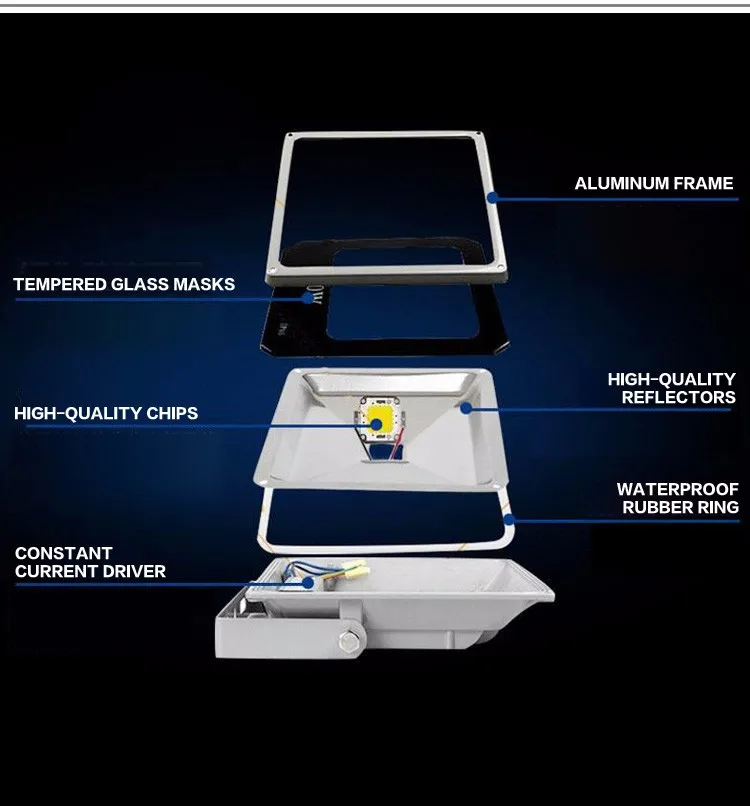 ALUMINUM FRAME

TEMPERED GLASS MASKS

HIGH-QUALITY REFLECTORS

HIGH-QUALITY CHIPS

WATERPROOF RUBBER RING

CONSTANT CURRENT DRIVER