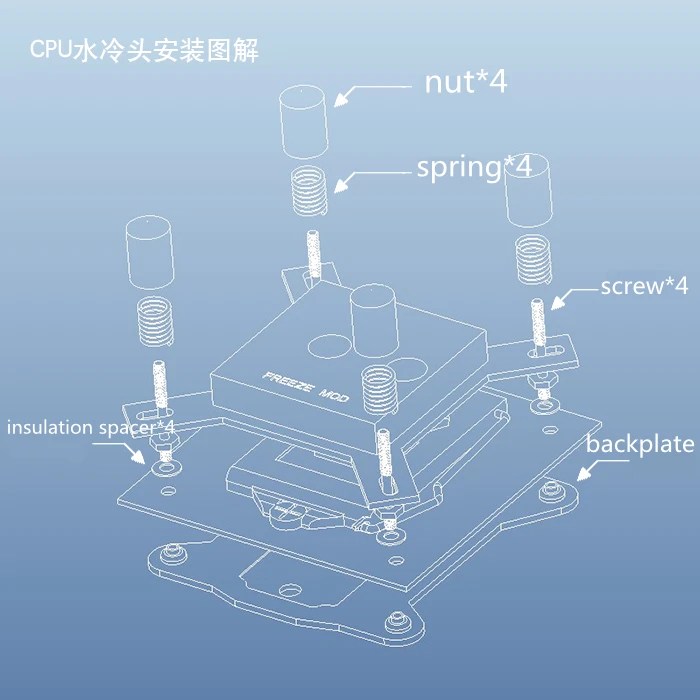 CPU水冷头安装图解

nut*4

spring*4

screw*4

FREEZE MOD

insulation spacer*4

backplate