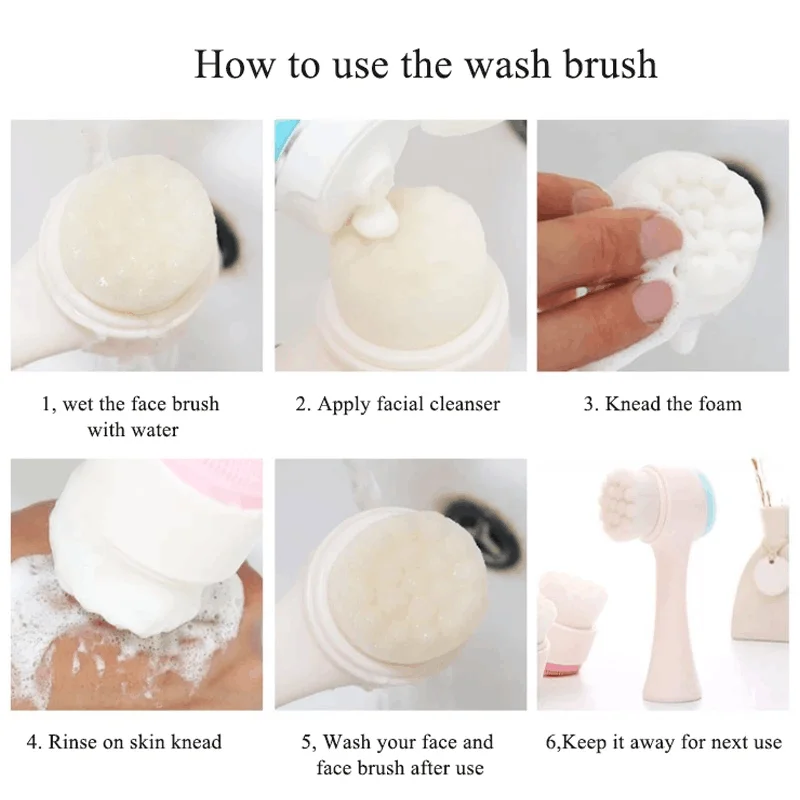 How to use the wash brush

1, wet the face brush with water

2. Apply facial cleanser

3. Knead the foam

4. Rinse on skin knead

5, Wash your face and face brush after use

6,Keep it away for next use