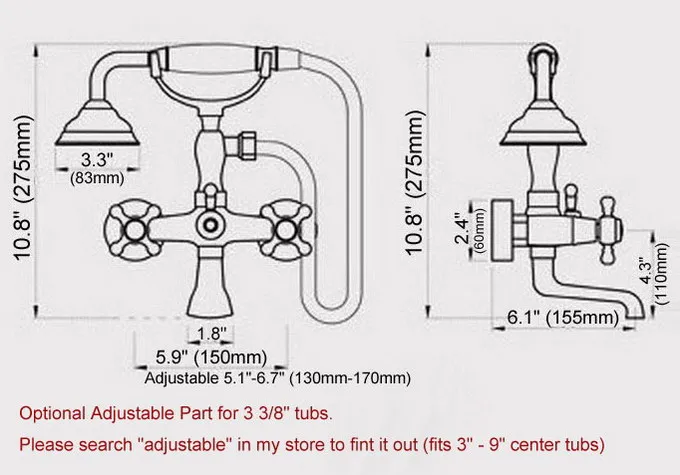 10.8" (275mm)

3.3"
(83mm)

1.8"

5.9" (150mm)

Adjustable 5.1"-6.7" (130mm-170mm)

10.8" (275mm)

2.4"
(60mm)

4.3"
(110mm)

6.1" (155mm)

Optional Adjustable Part for 3 3/8" tubs.

Please search "adjustable" in my store to fint it out (fits 3" - 9" center tubs)