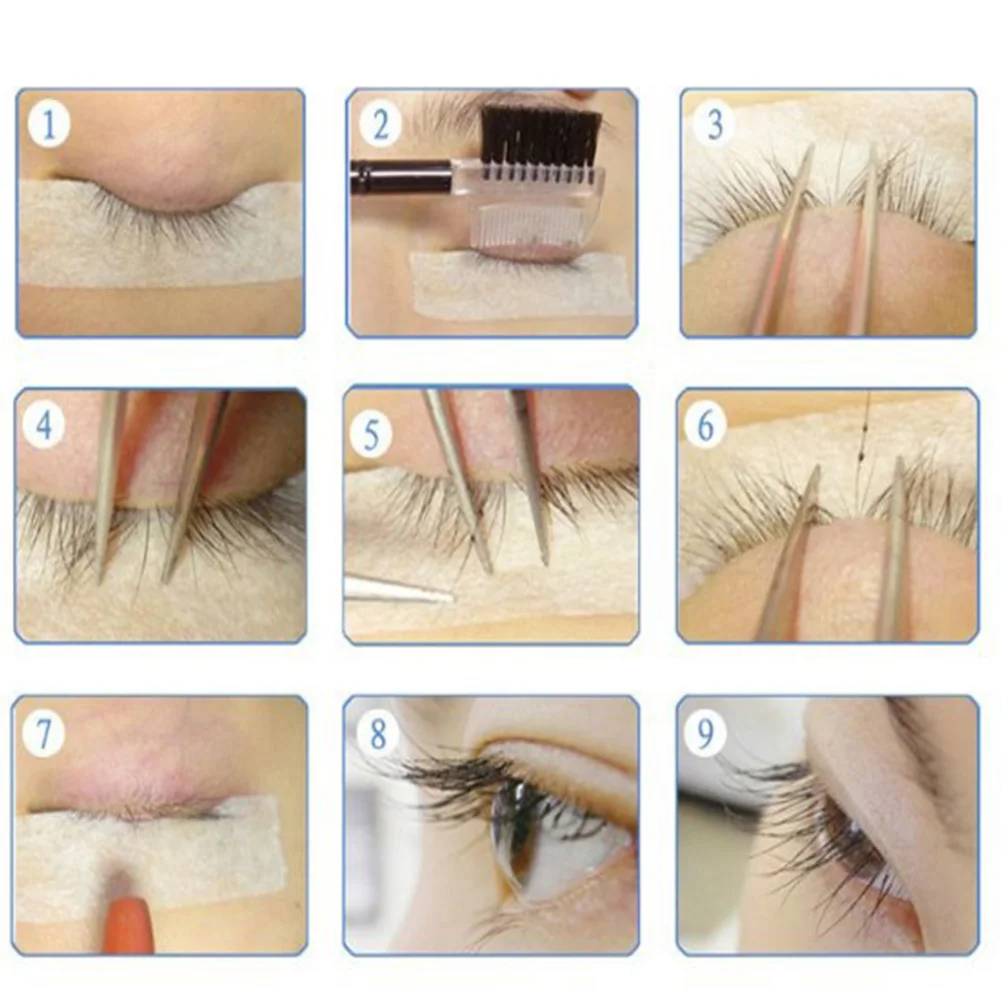 1

2

3

4

5

6

7

8

9