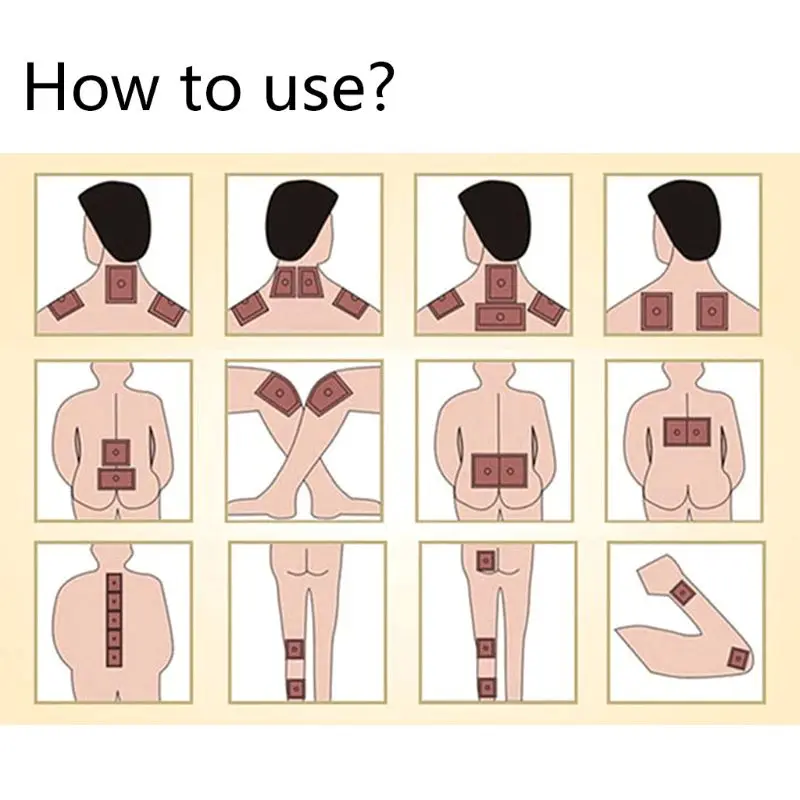 How to use?