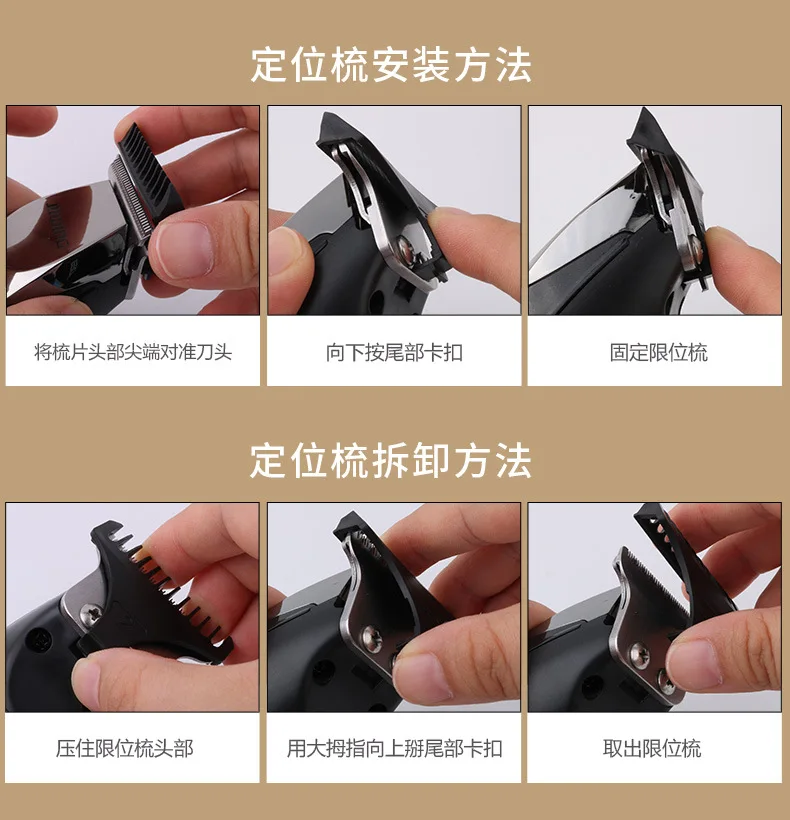 定位梳安装方法

将梳片头部尖端对准刀头

向下按尾部卡扣

固定限位梳

定位梳拆卸方法

压住限位梳头部

用大拇指向上掰尾部卡扣

取出限位梳