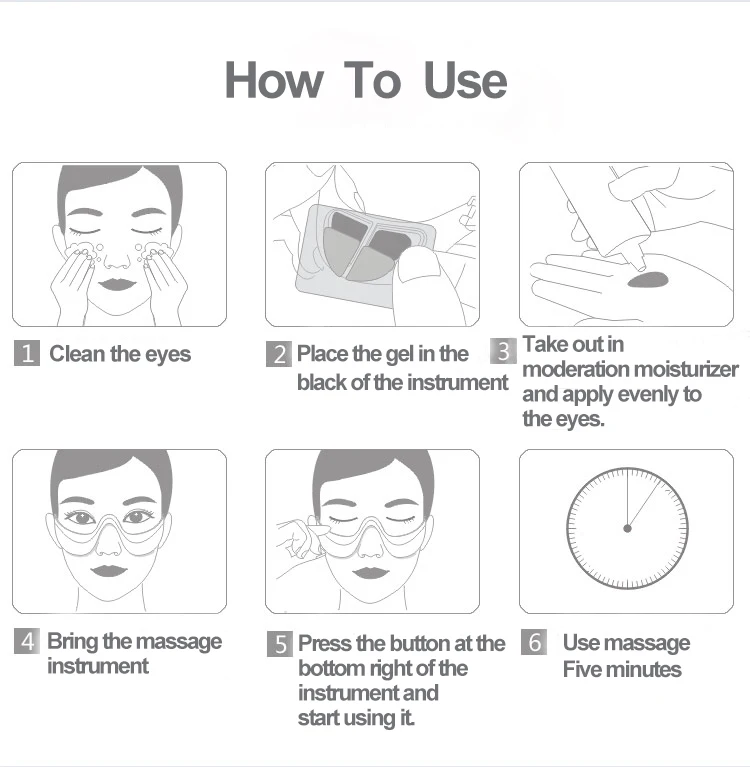 How To Use

1 Clean the eyes

2 Place the gel in the black of the instrument

3 Take out in moderation moisturizer and apply evenly to the eyes.

4 Bring the massage instrument

5 Press the button at the bottom right of the instrument and start using it.

6 Use massage Five minutes