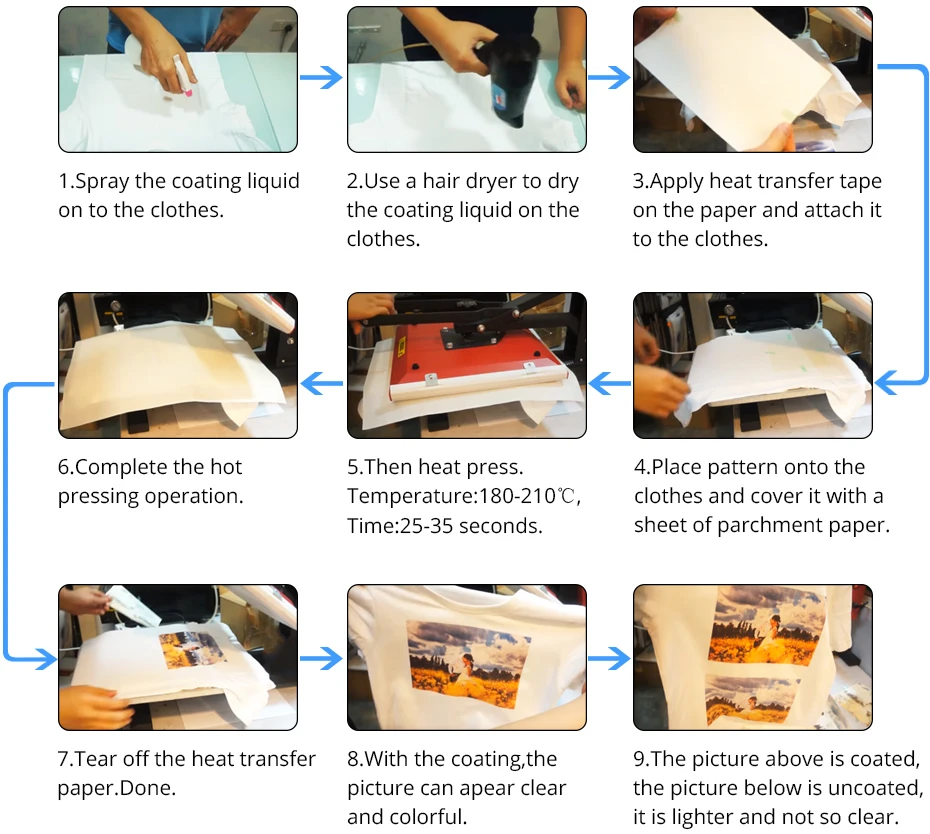 1.Spray the coating liquid on to the clothes.

2.Use a hair dryer to dry the coating liquid on the clothes.

3.Apply heat transfer tape on the paper and attach it to the clothes.

4.Place pattern onto the clothes and cover it with a sheet of parchment paper.

5.Then heat press. Temperature:180-210℃, Time:25-35 seconds.

6.Complete the hot pressing operation.

7.Tear off the heat transfer paper.Done.

8.With the coating,the picture can apear clear and colorful.

9.The picture above is coated, the picture below is uncoated, it is lighter and not so clear.