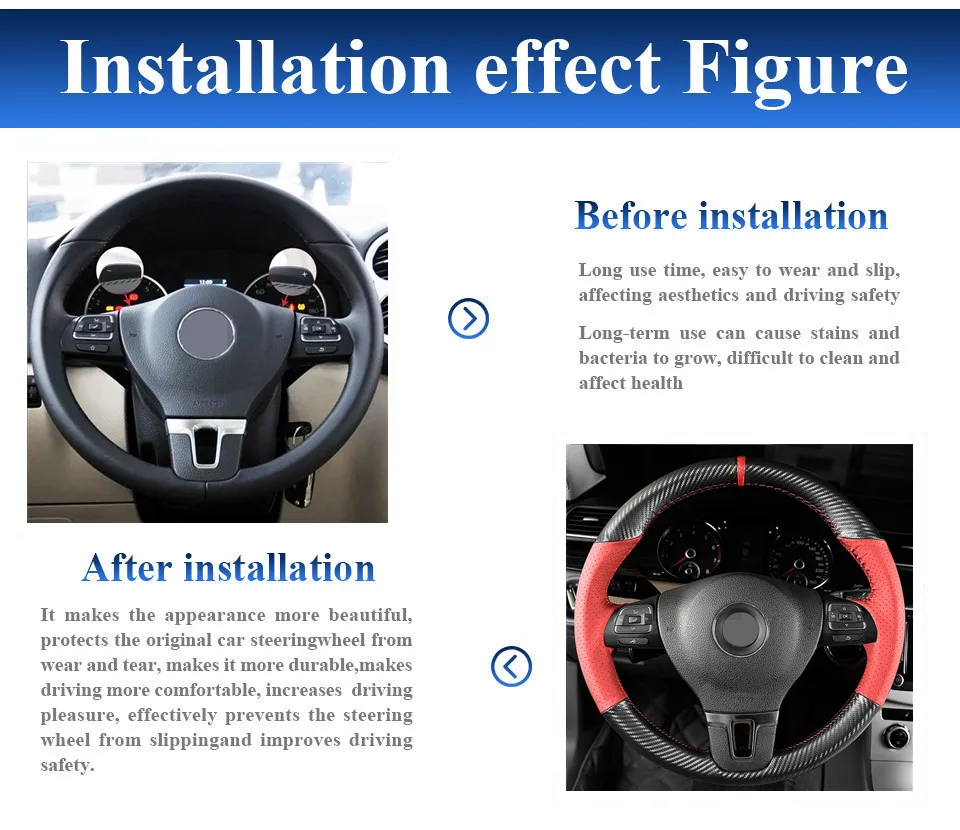 Installation effect Figure

Before installation

Long use time, easy to wear and slip, affecting aesthetics and driving safety

Long-term use can cause stains and bacteria to grow, difficult to clean and affect health

After installation

It makes the appearance more beautiful, protects the original car steeringwheel from wear and tear, makes it more durable,makes driving more comfortable, increases driving pleasure, effectively prevents the steering wheel from slippingand improves driving safety.