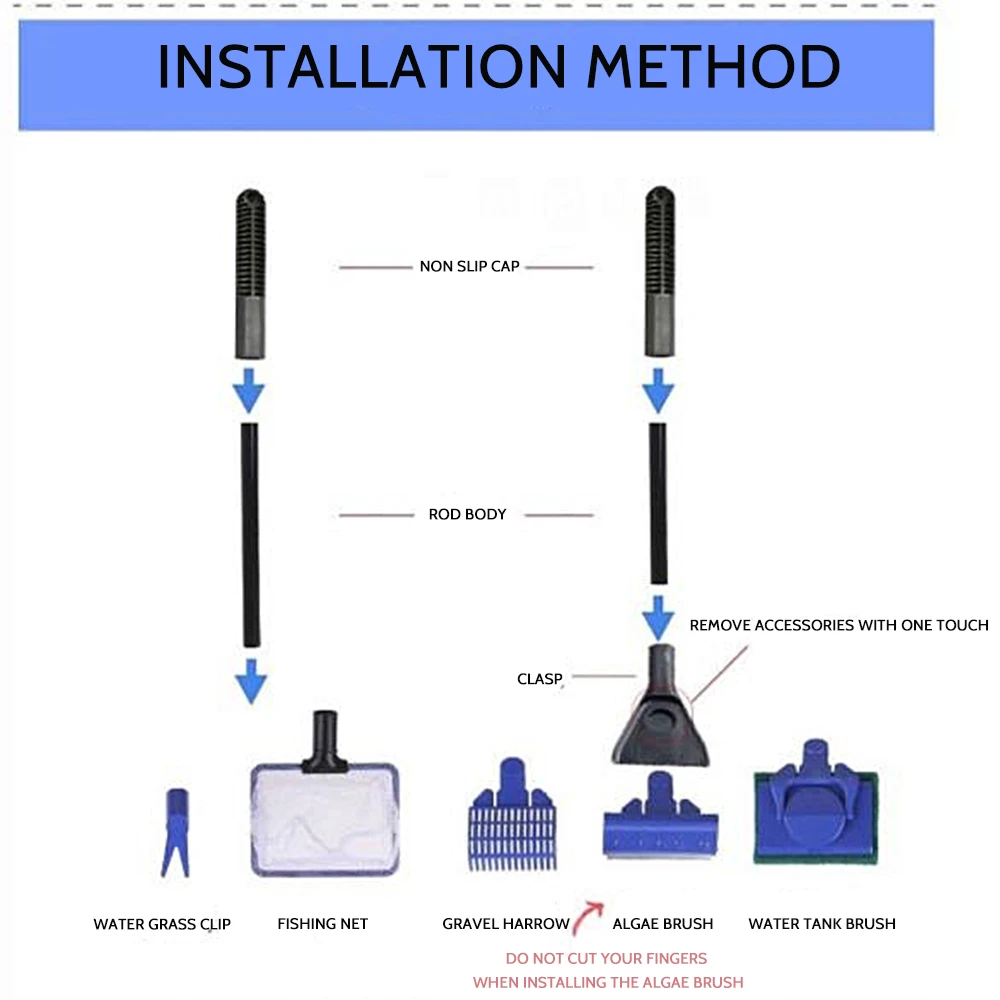 INSTALLATION METHOD

NON SLIP CAP

ROD BODY

REMOVE ACCESSORIES WITH ONE TOUCH

CLASP

WATER GRASS CLIP FISHING NET GRAVEL HARROW ALGAE BRUSH WATER TANK BRUSH

DO NOT CUT YOUR FINGERS WHEN INSTALLING THE ALGAE BRUSH