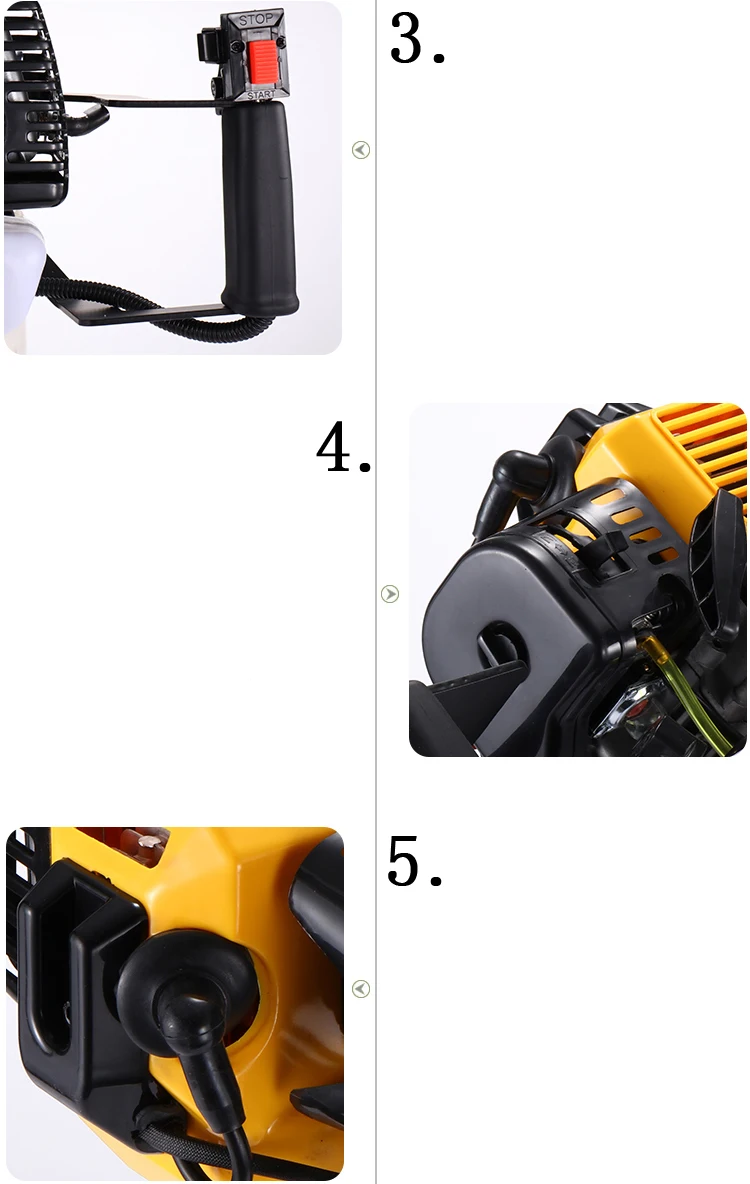 STOP
START
3.
4.
5.