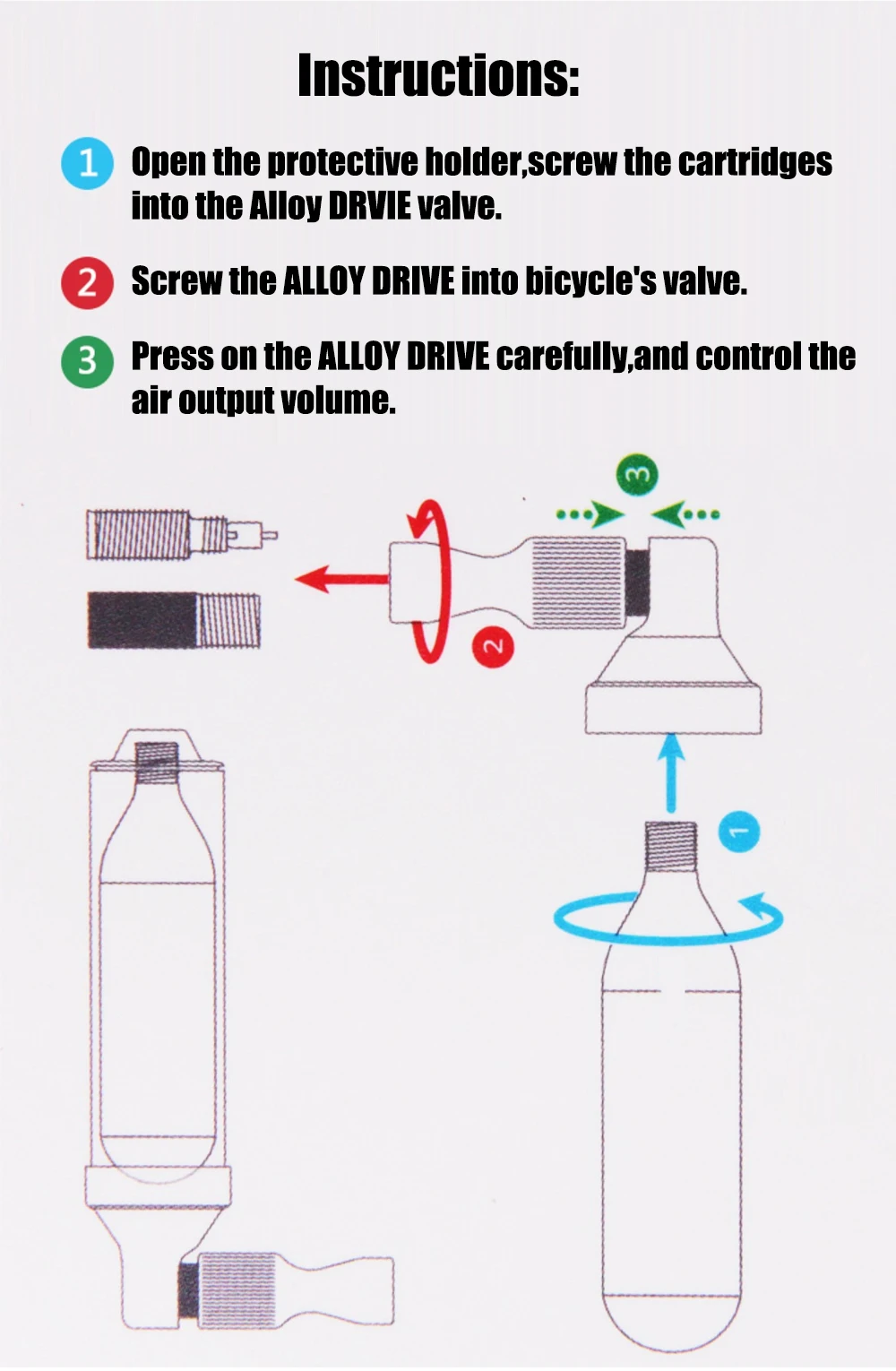 Instructions:

1 Open the protective holder,screw the cartridges into the Alloy DRVIE valve.

2 Screw the ALLOY DRIVE into bicycle's valve.

3 Press on the ALLOY DRIVE carefully,and control the air output volume.

3

2

1