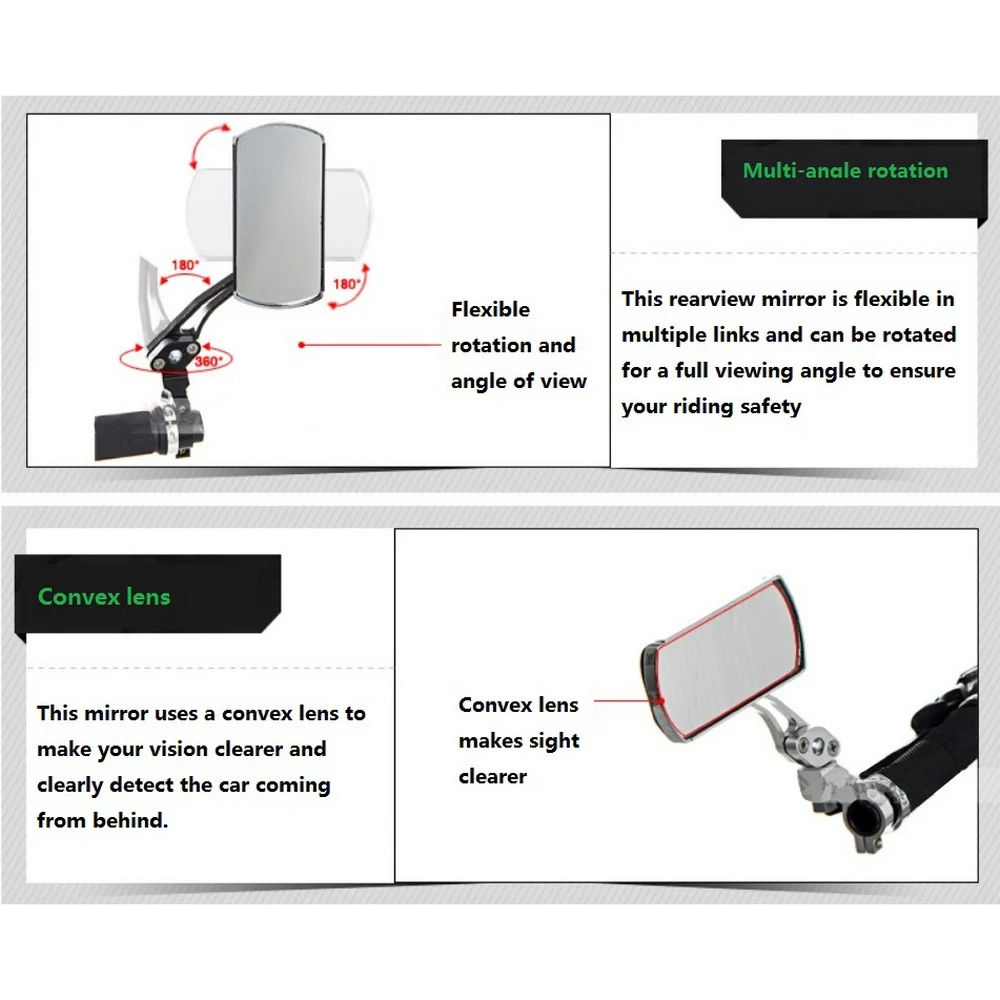 180°

180°

360°

Flexible rotation and angle of view

Multi-anale rotation

This rearview mirror is flexible in multiple links and can be rotated for a full viewing angle to ensure your riding safety

Convex lens

This mirror uses a convex lens to make your vision clearer and clearly detect the car coming from behind.

Convex lens makes sight clearer