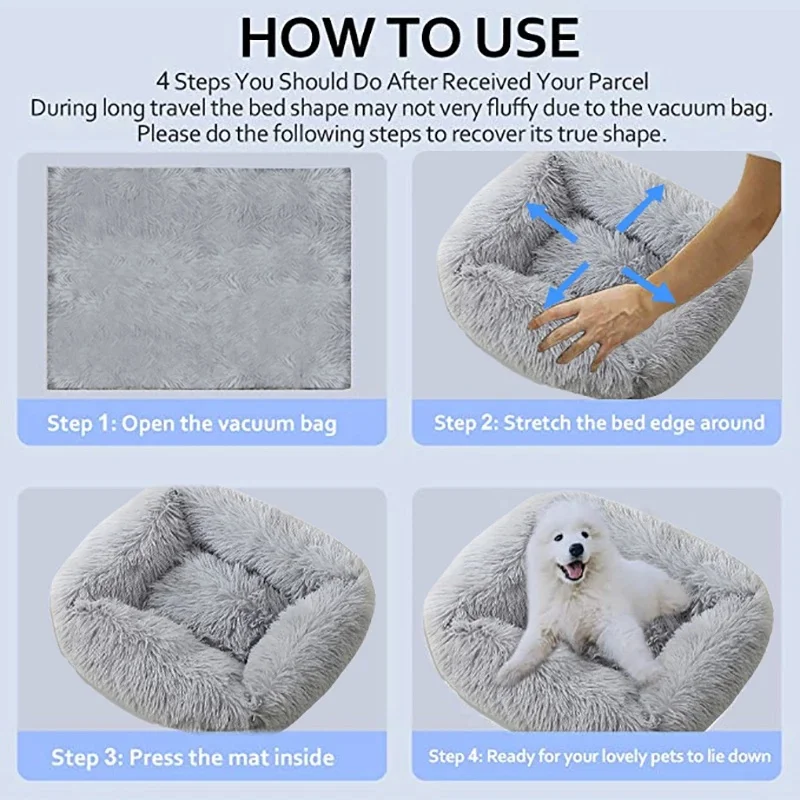 HOW TO USE

4 Steps You Should Do After Received Your Parcel
During long travel the bed shape may not very fluffy due to the vacuum bag.
Please do the following steps to recover its true shape.

Step 1: Open the vacuum bag

Step 2: Stretch the bed edge around

Step 3: Press the mat inside

Step 4: Ready for your lovely pets to lie down