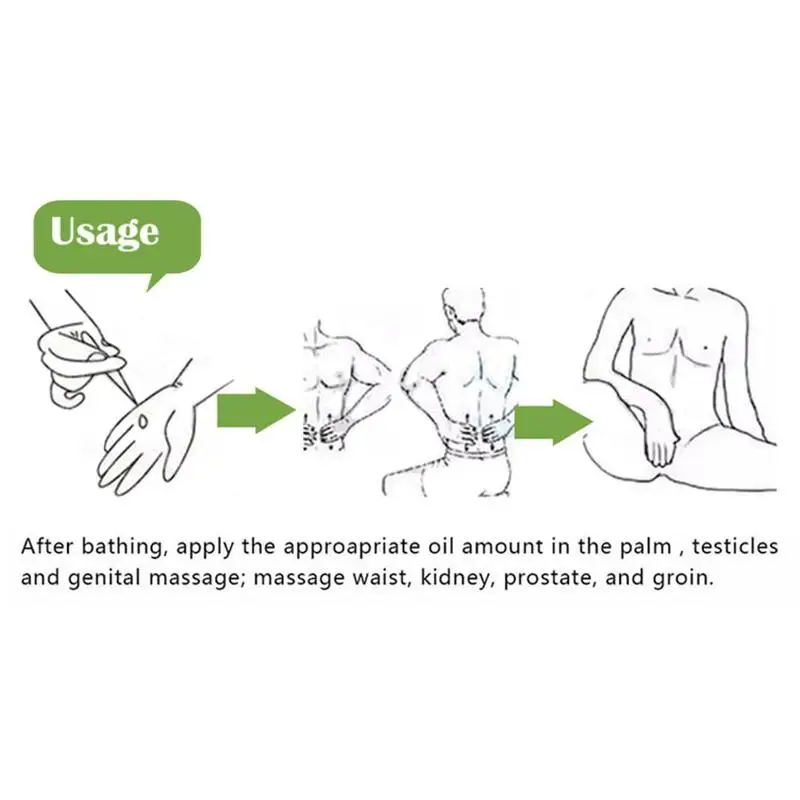 Usage

After bathing, apply the approapriate oil amount in the palm , testicles and genital massage; massage waist, kidney, prostate, and groin.