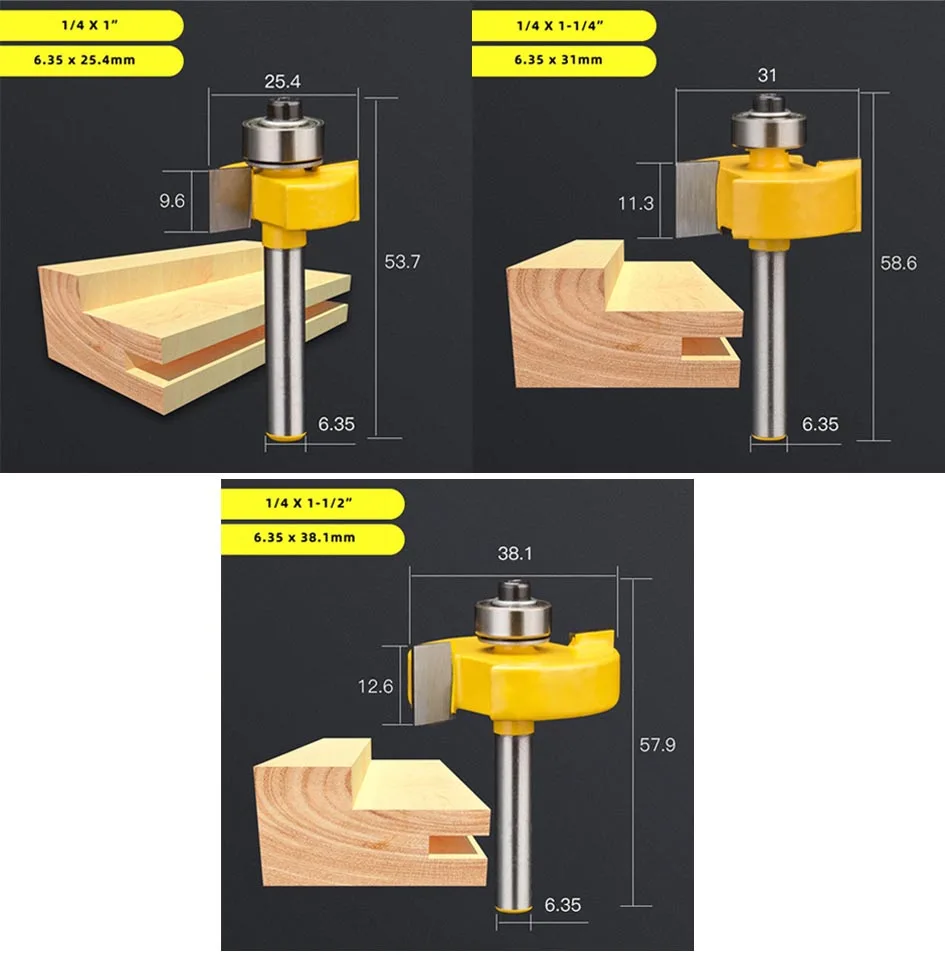 1/4 X 1"

6.35 x 25.4mm

25.4

9.6

53.7

6.35

1/4 X 1-1/4"

6.35 x 31mm

31

11.3

58.6

6.35

1/4 X 1-1/2"

6.35 x 38.1mm

38.1

12.6

57.9

6.35