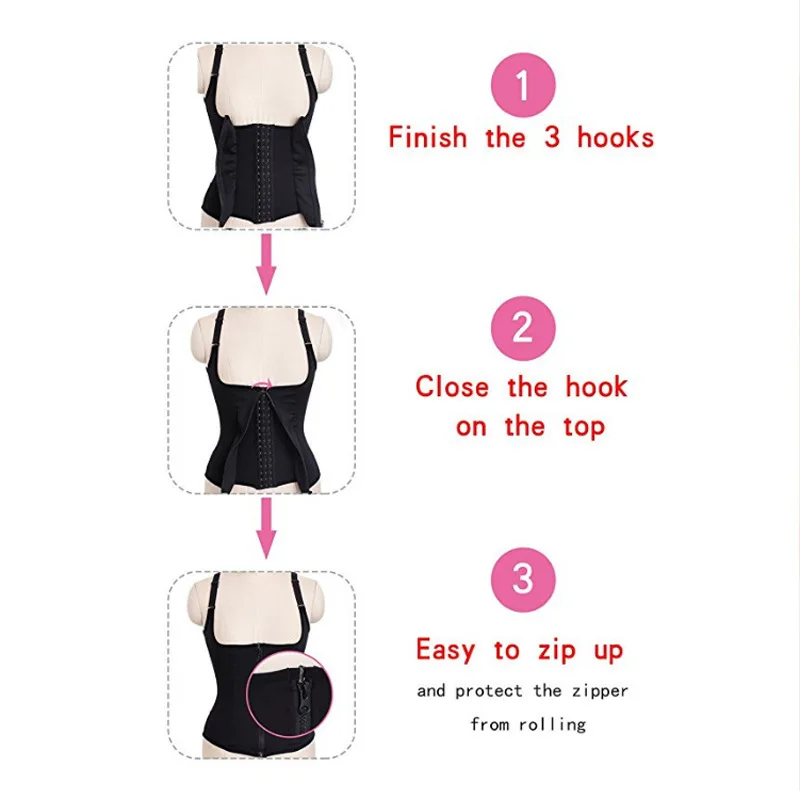 1
Finish the 3 hooks

2
Close the hook on the top

3
Easy to zip up
and protect the zipper from rolling