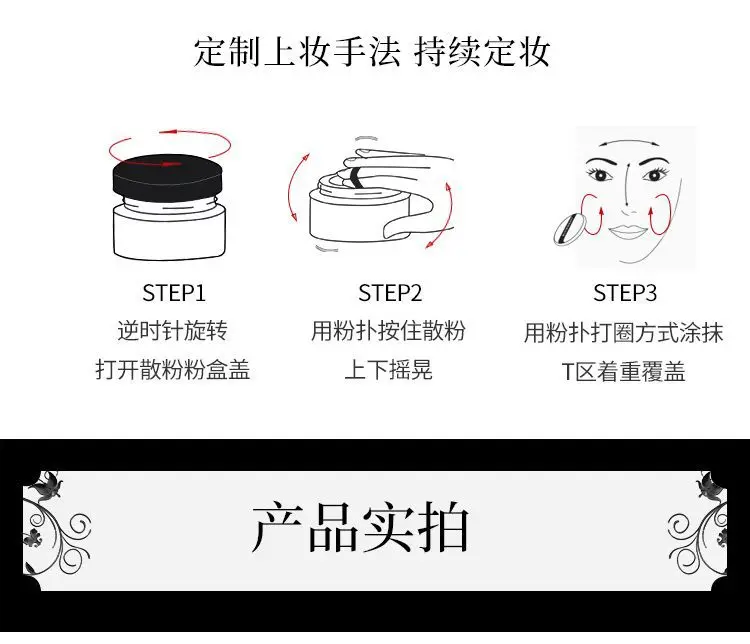 定制上妆手法 持续定妆

STEP1
逆时针旋转
打开散粉粉盒盖

STEP2
用粉扑按住散粉
上下摇晃

STEP3
用粉扑打圈方式涂抹
T区着重覆盖

产品实拍