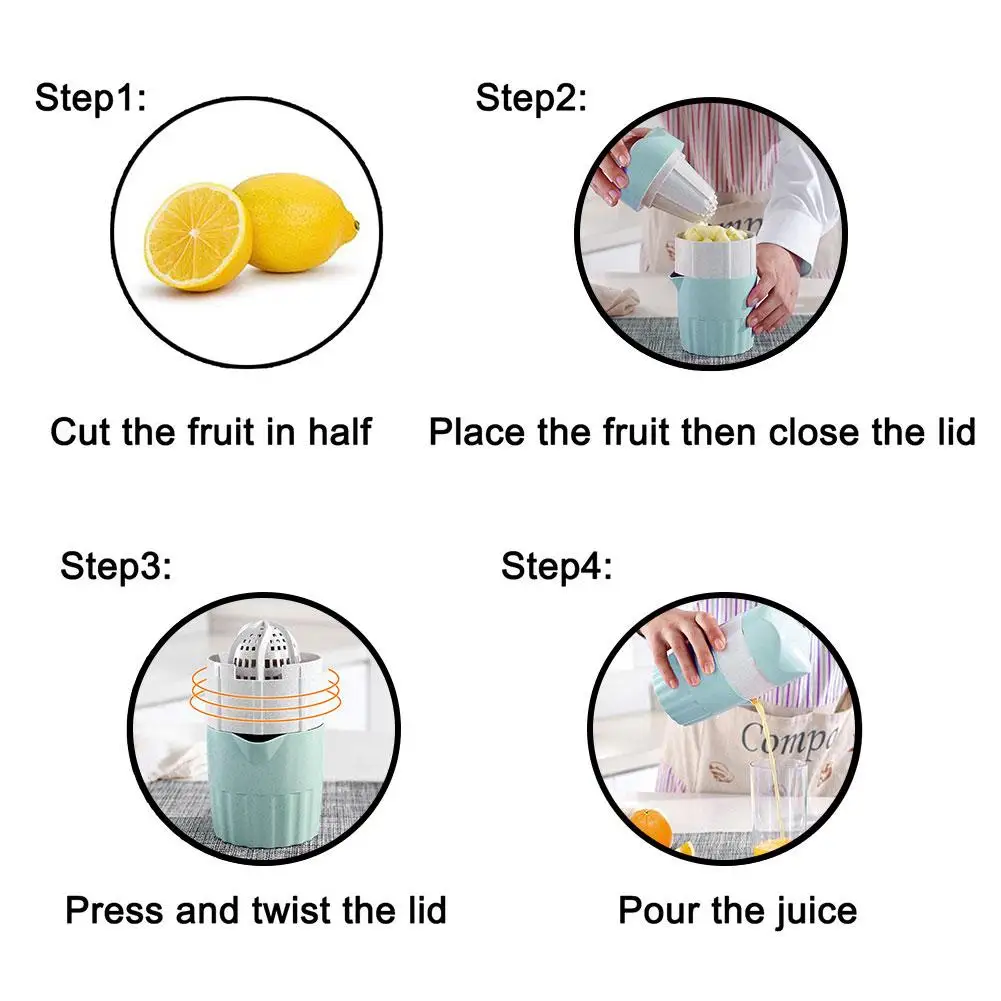 Step1:

Cut the fruit in half

Step2:

Place the fruit then close the lid

Step3:

Press and twist the lid

Step4:

Comp

Pour the juice