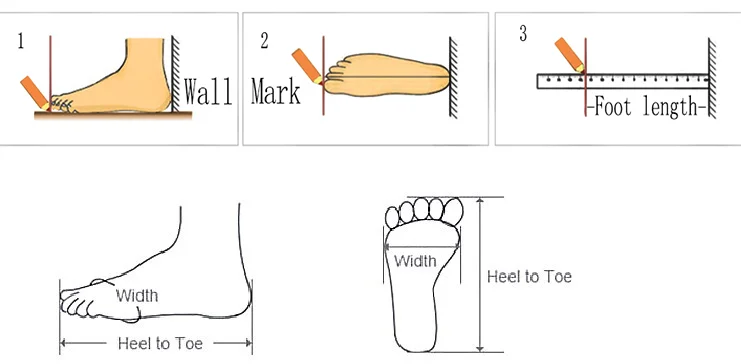 1

Wall

2

Mark

3

-Foot length-

Width

Heel to Toe

Width

Heel to Toe