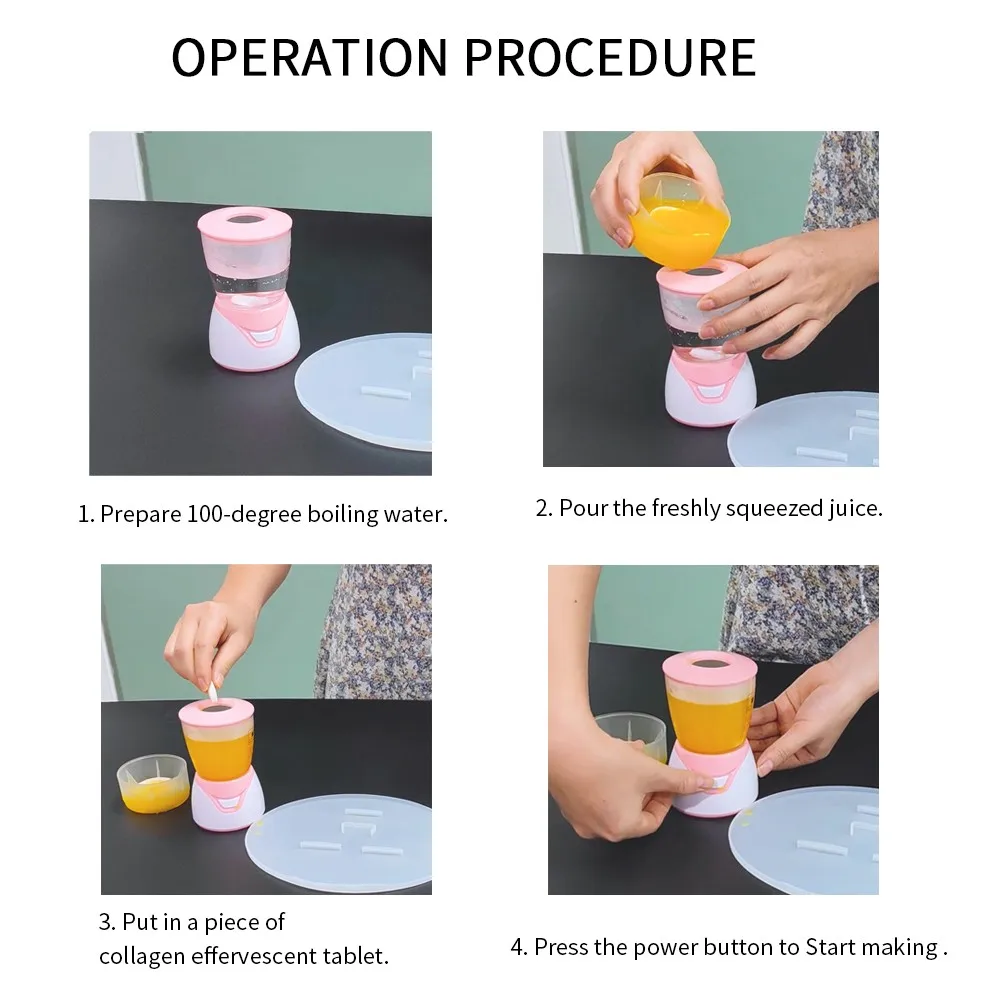 OPERATION PROCEDURE

1. Prepare 100-degree boiling water.

2. Pour the freshly squeezed juice.

3. Put in a piece of collagen effervescent tablet.

4. Press the power button to Start making .