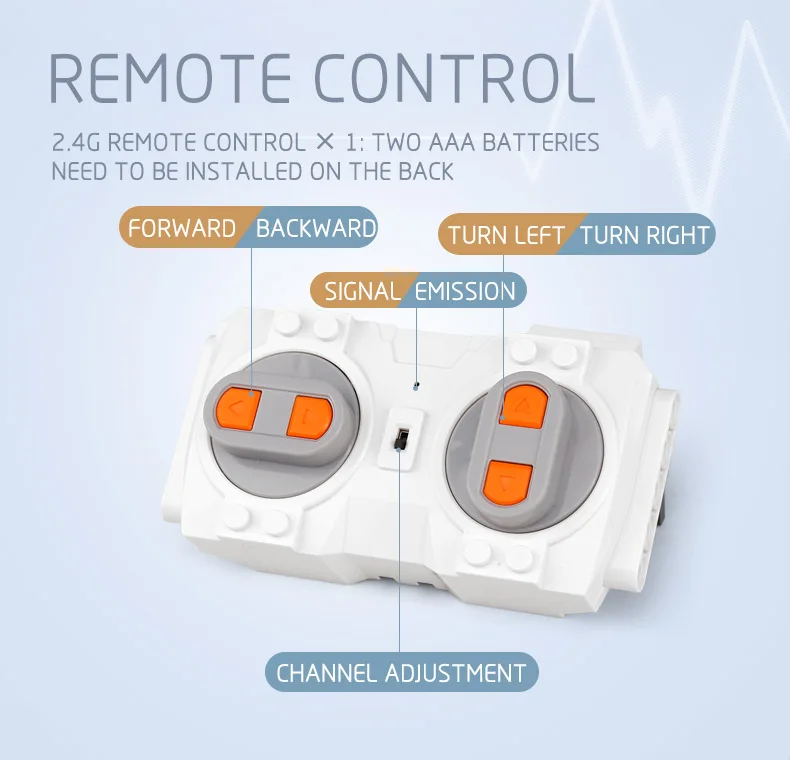 REMOTE CONTROL

2.4G REMOTE CONTROL × 1: TWO AAA BATTERIES NEED TO BE INSTALLED ON THE BACK

FORWARD BACKWARD

TURN LEFT TURN RIGHT

SIGNAL EMISSION

CHANNEL ADJUSTMENT