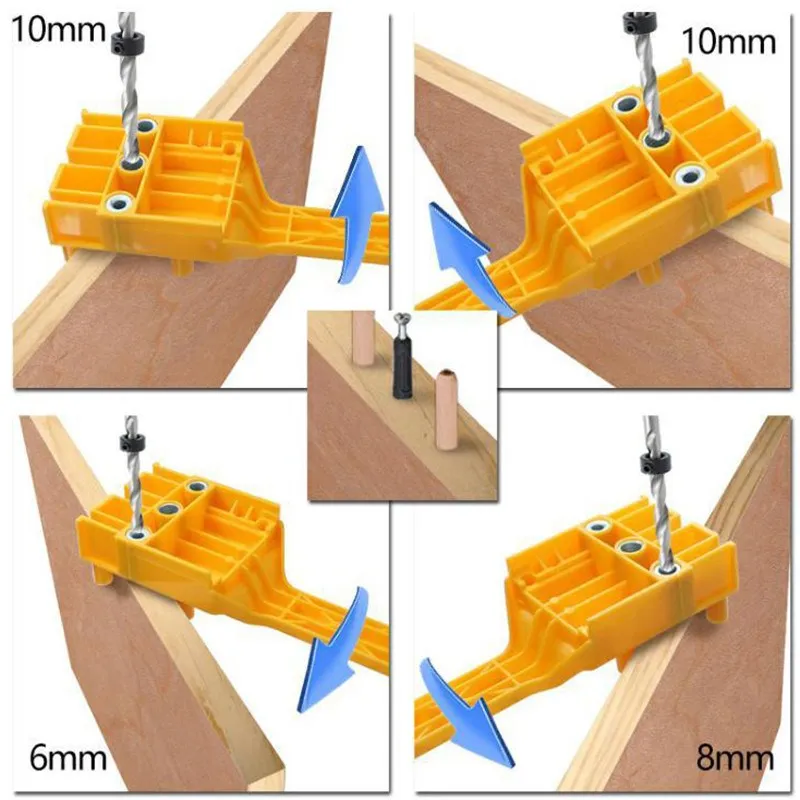 10mm

10mm

6mm

8mm