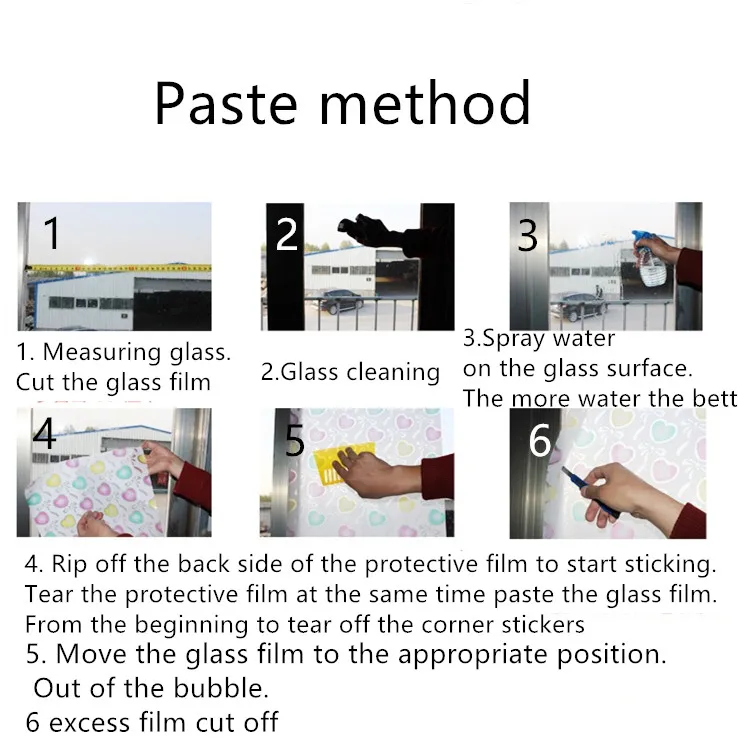 Paste method

1

2

3

1. Measuring glass. Cut the glass film

2.Glass cleaning

3.Spray water on the glass surface. The more water the bett

4

5

6

4. Rip off the back side of the protective film to start sticking. Tear the protective film at the same time paste the glass film. From the beginning to tear off the corner stickers

5. Move the glass film to the appropriate position. Out of the bubble.

6 excess film cut off