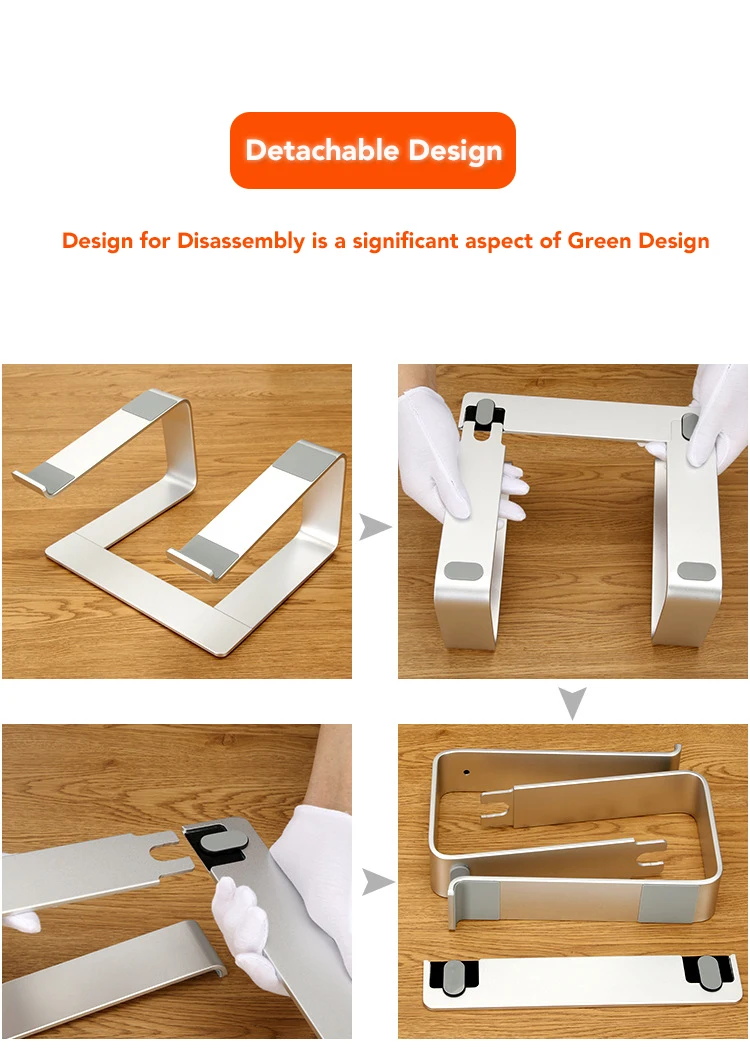 Detachable Design

Design for Disassembly is a significant aspect of Green Design