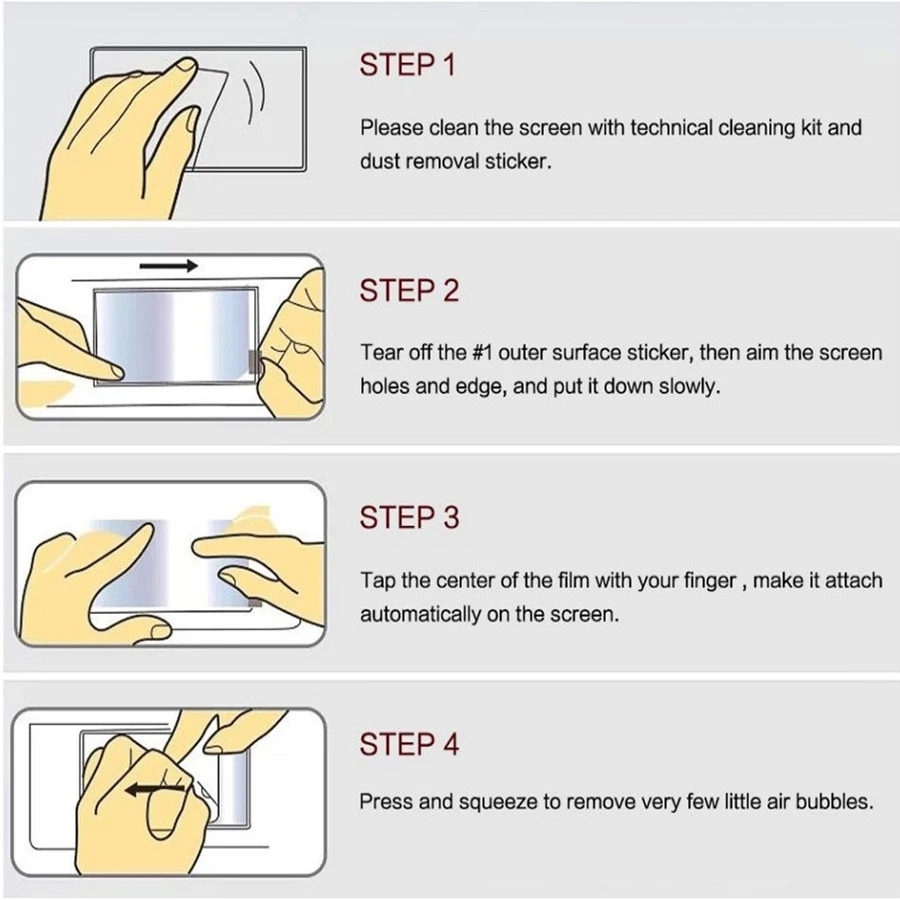 STEP 1

Please clean the screen with technical cleaning kit and dust removal sticker.

STEP 2

Tear off the #1 outer surface sticker, then aim the screen holes and edge, and put it down slowly.

STEP 3

Tap the center of the film with your finger , make it attach automatically on the screen.

STEP 4

Press and squeeze to remove very few little air bubbles.