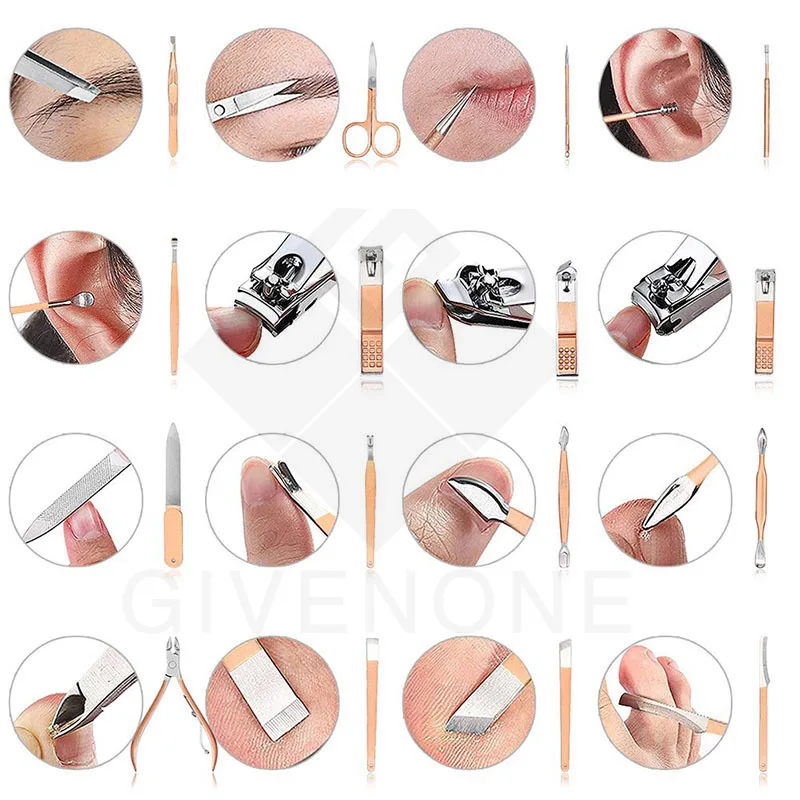 GIVENONE