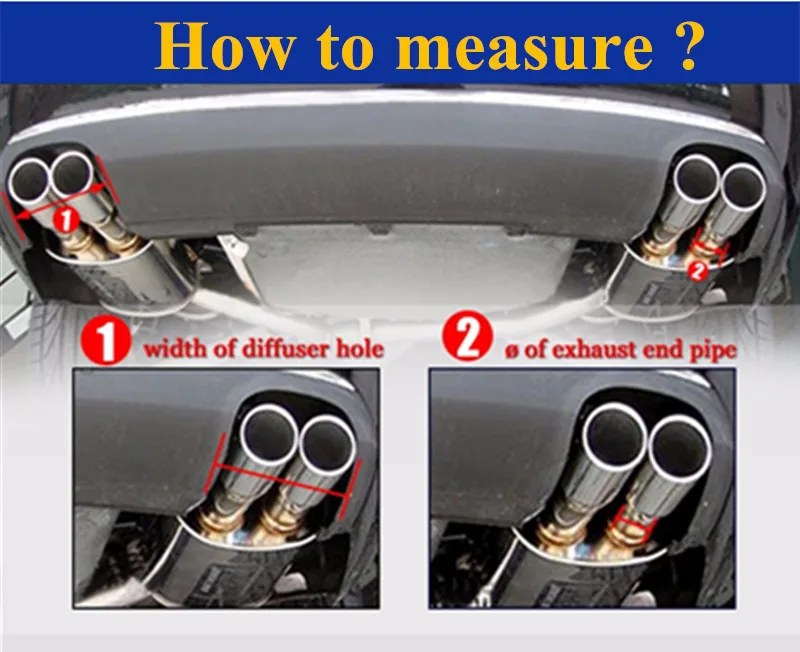 How to measure ?

1

2

1 width of diffuser hole

2 ø of exhaust end pipe