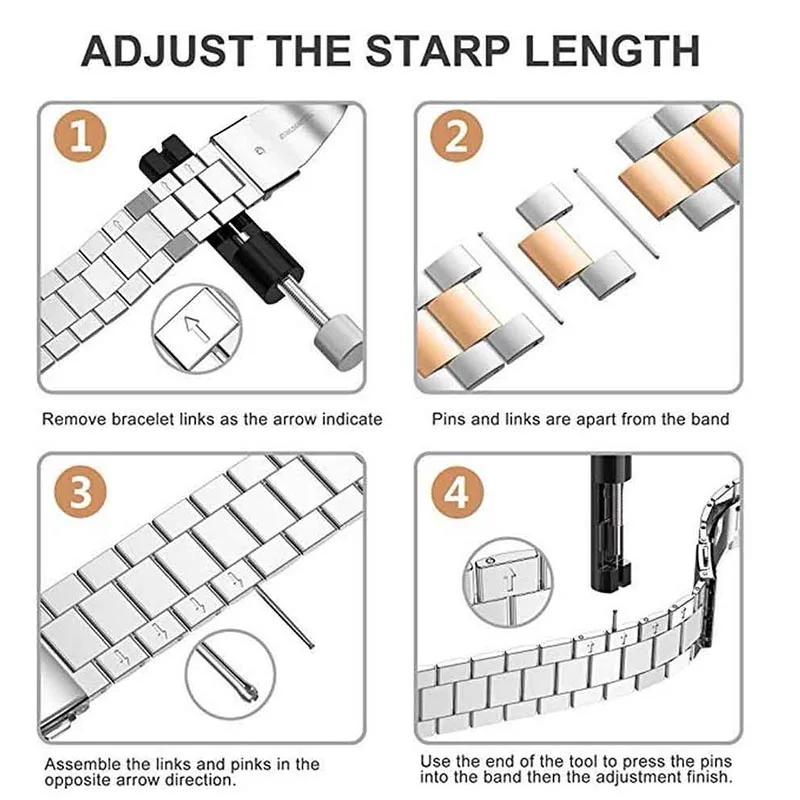 ADJUST THE STARP LENGTH

1

Remove bracelet links as the arrow indicate

2

Pins and links are apart from the band

3

Assemble the links and pinks in the opposite arrow direction.

4

Use the end of the tool to press the pins into the band then the adjustment finish.