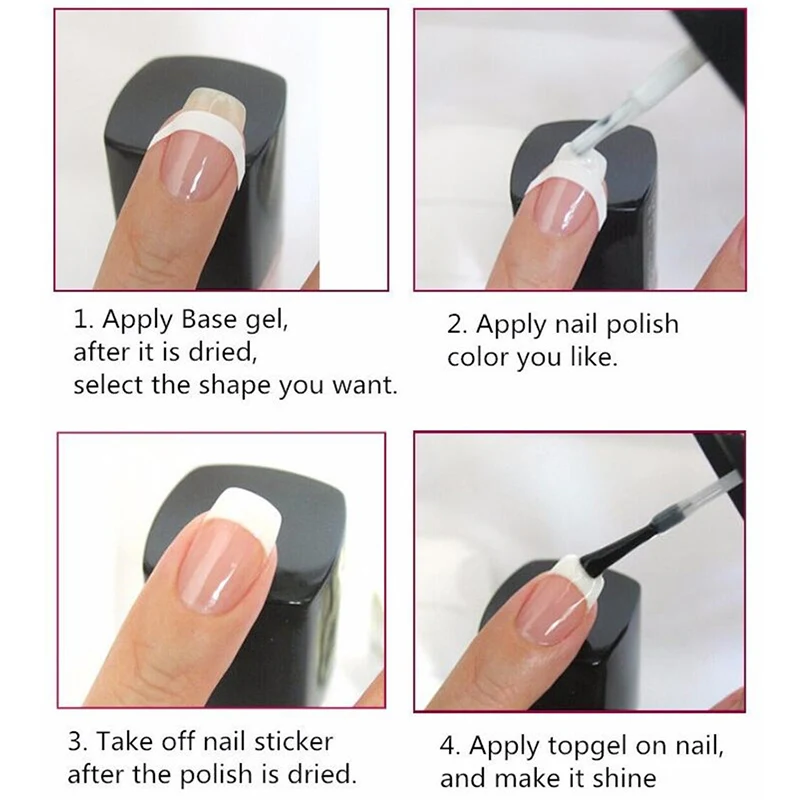 1. Apply Base gel, after it is dried, select the shape you want.

2. Apply nail polish color you like.

3. Take off nail sticker after the polish is dried.

4. Apply topgel on nail, and make it shine