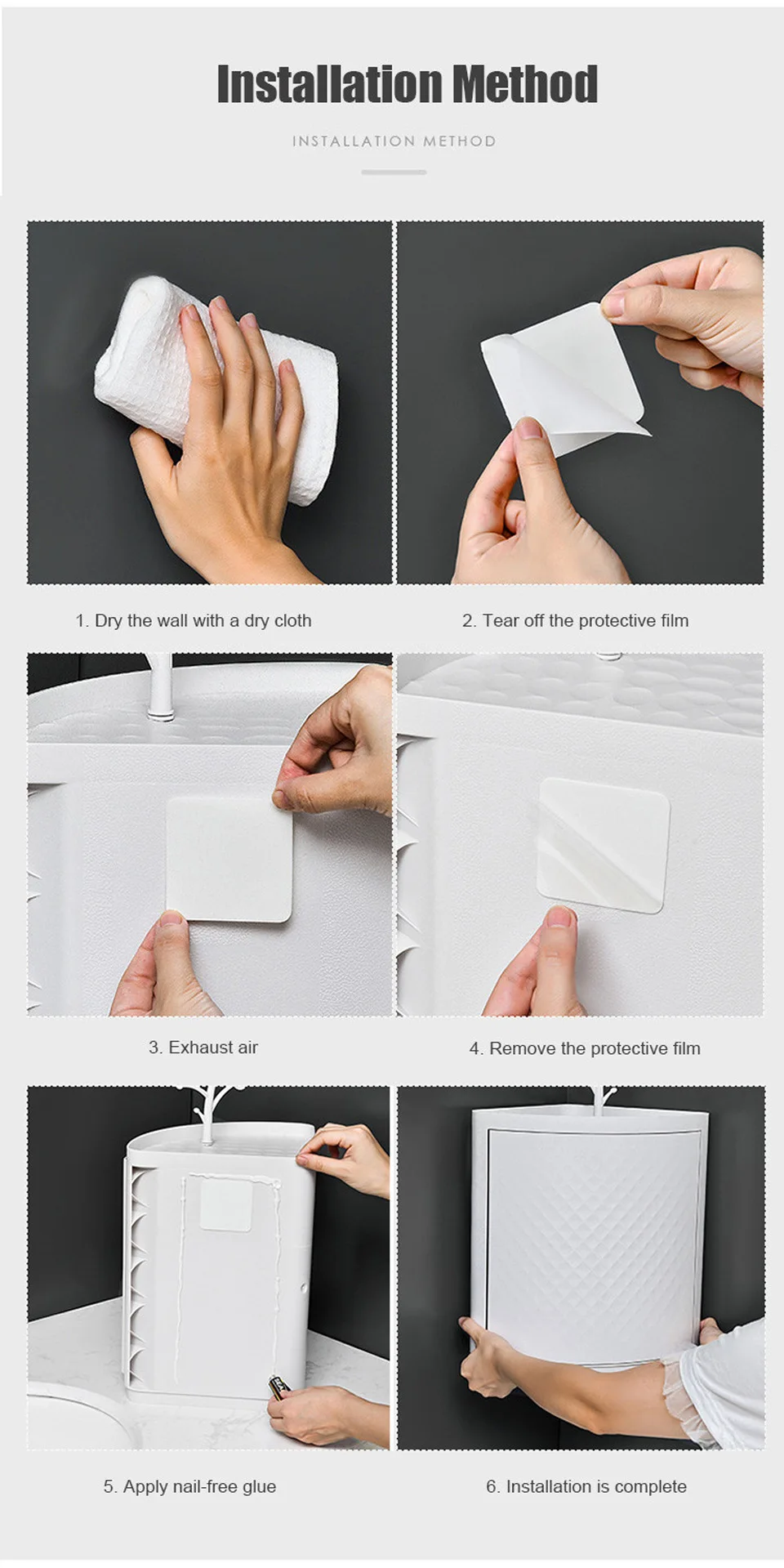 Installation Method

INSTALLATION METHOD

1. Dry the wall with a dry cloth

2. Tear off the protective film

3. Exhaust air

4. Remove the protective film

5. Apply nail-free glue

6. Installation is complete