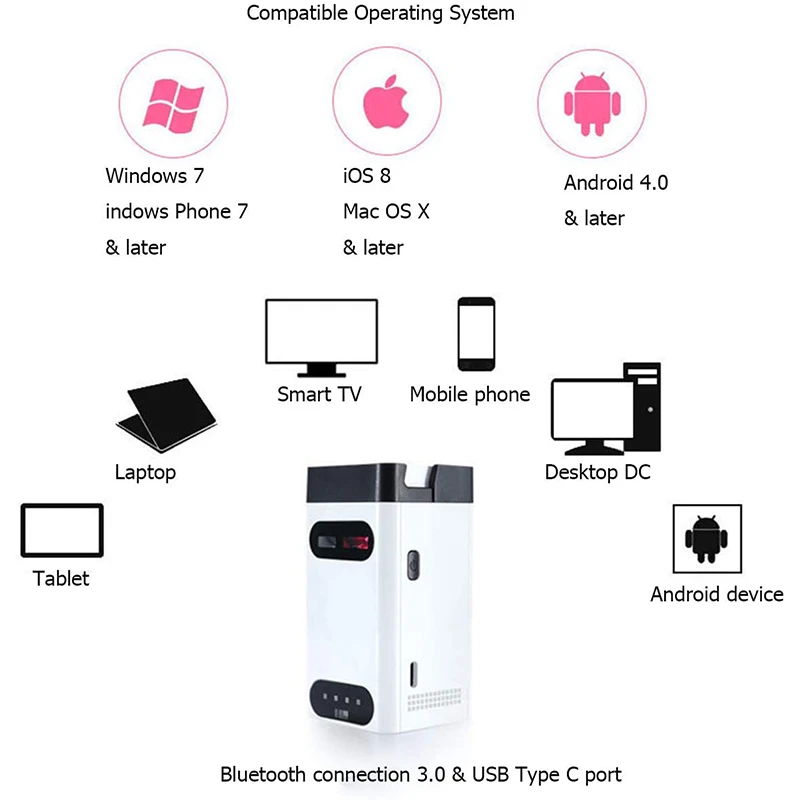 Compatible Operating System

Windows 7
indows Phone 7
& later

iOS 8
Mac OS X
& later

Android 4.0
& later

Smart TV

Mobile phone

Laptop

Desktop DC

Tablet

Android device

Bluetooth connection 3.0 & USB Type C port