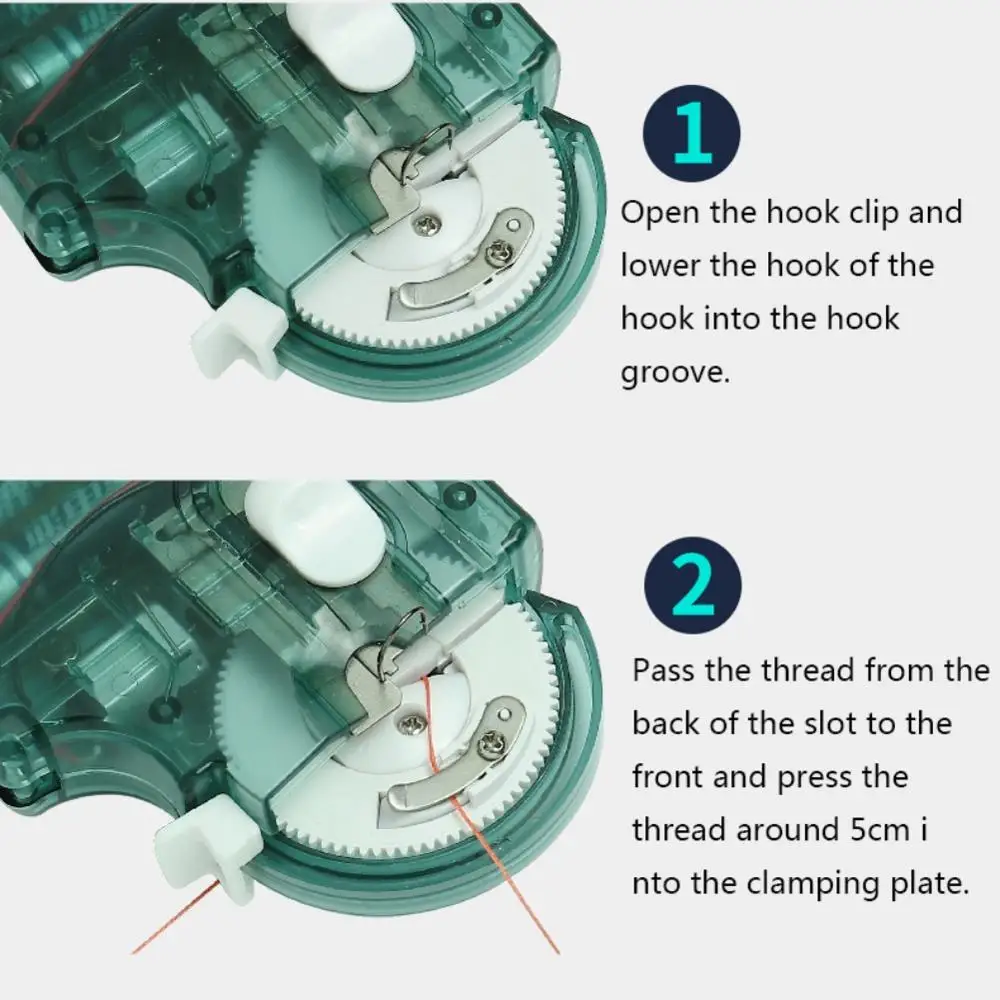 1

Open the hook clip and lower the hook of the hook into the hook groove.

2

Pass the thread from the back of the slot to the front and press the thread around 5cm i nto the clamping plate.